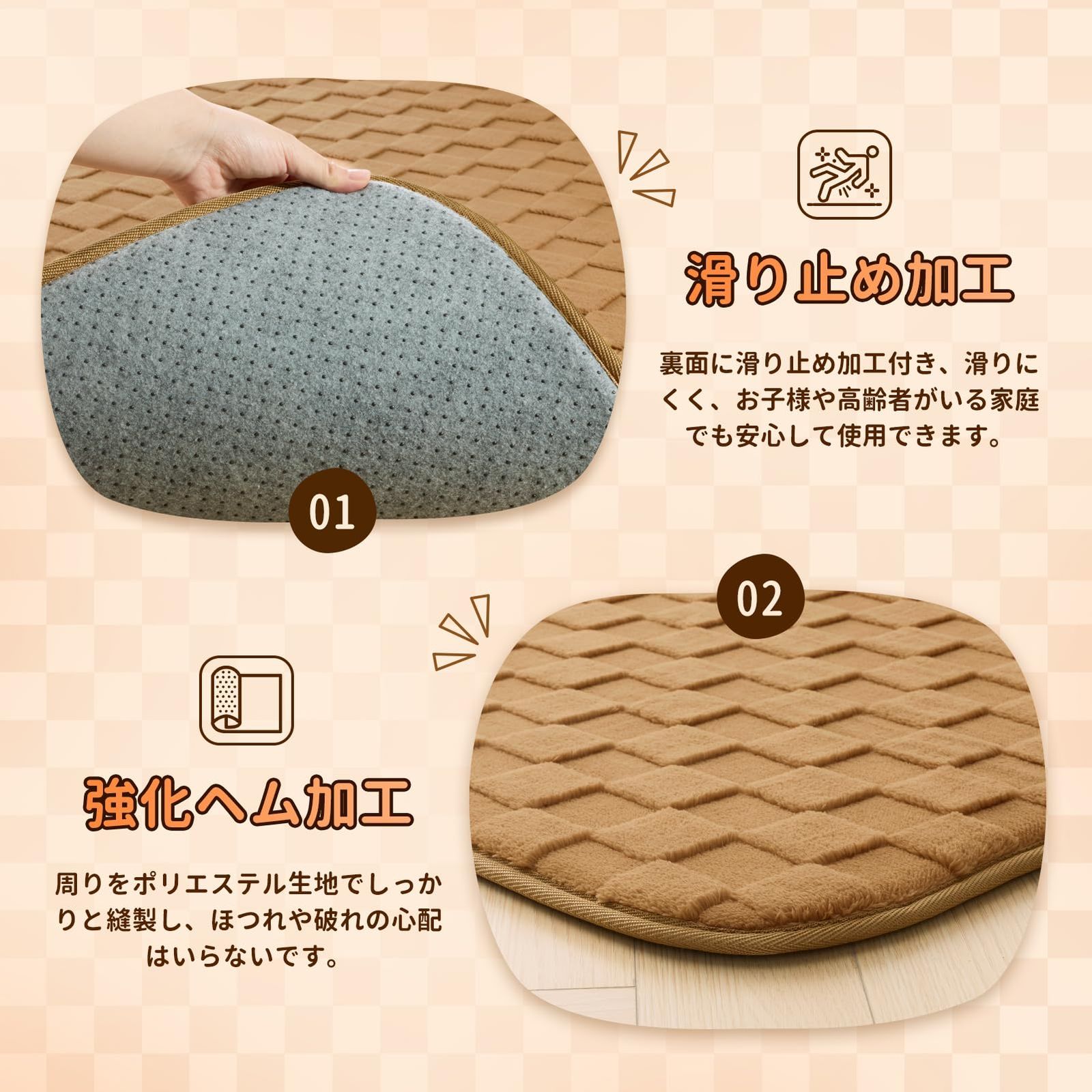 滑り止め加工

裏面に滑り止め加工付き、滑りにくく、お子様や高齢者がいる家庭でも安心して使用できます。

01

02

強化ヘム加工

周りをポリエステル生地でしっかりと縫製し、ほつれや破れの心配はいらないです。