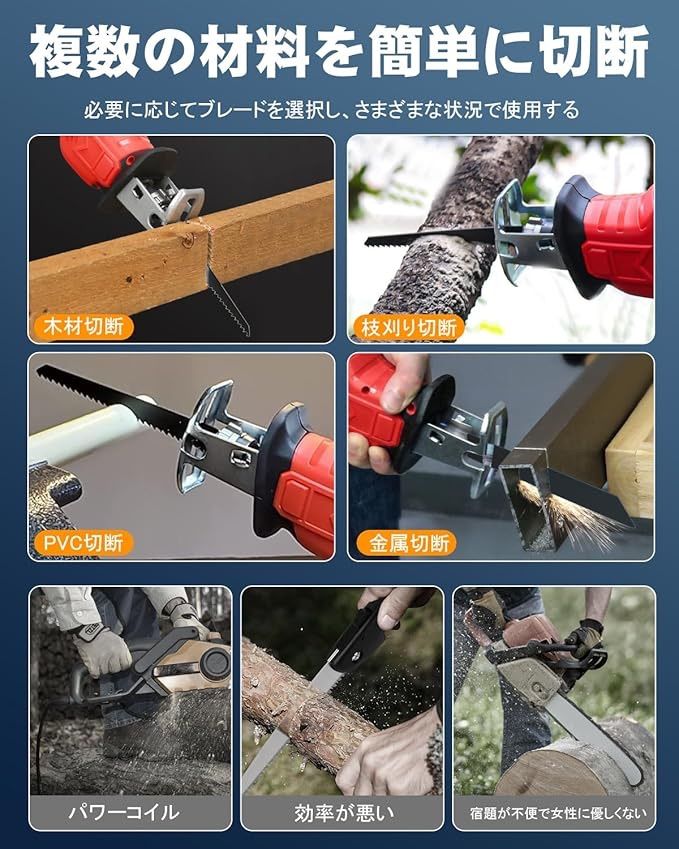 複数の材料を簡単に切断

必要に応じてブレードを選択し、さまざまな状況で使用する

木材切断

枝刈り切断

PVC切断

金属切断

パワーコイル

効率が悪い

宿題が不便で女性に優しくない