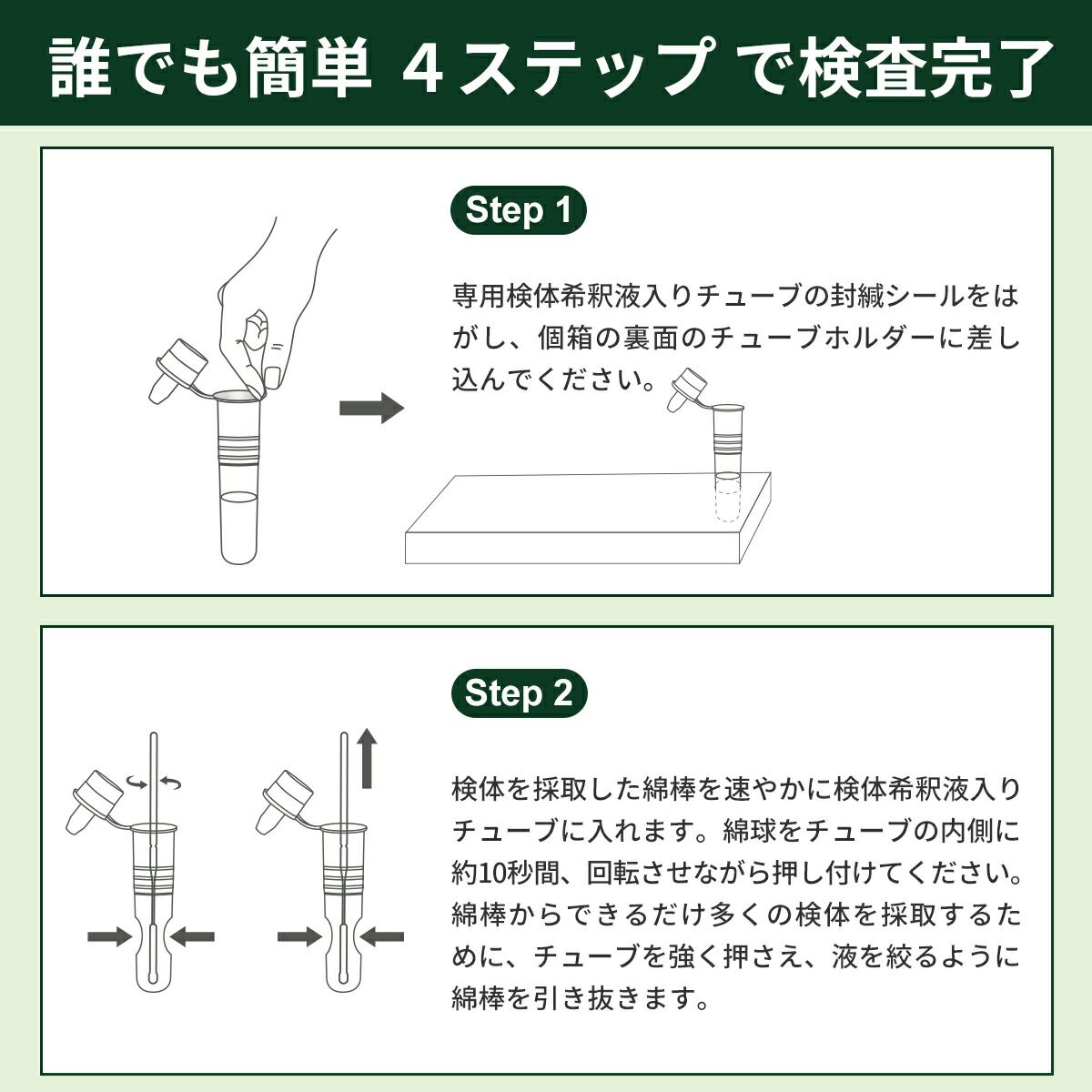 誰でも簡単 4ステップ で検査完了

Step 1

専用検体希釈液入りチューブの封緘シールをはがし、個箱の裏面のチューブホルダーに差し込んでください。

Step 2

検体を採取した綿棒を速やかに検体希釈液入りチューブに入れます。綿球をチューブの内側に約10秒間、回転させながら押し付けてください。綿棒からできるだけ多くの検体を採取するために、チューブを強く押さえ、液を絞るように綿棒を引き抜きます。