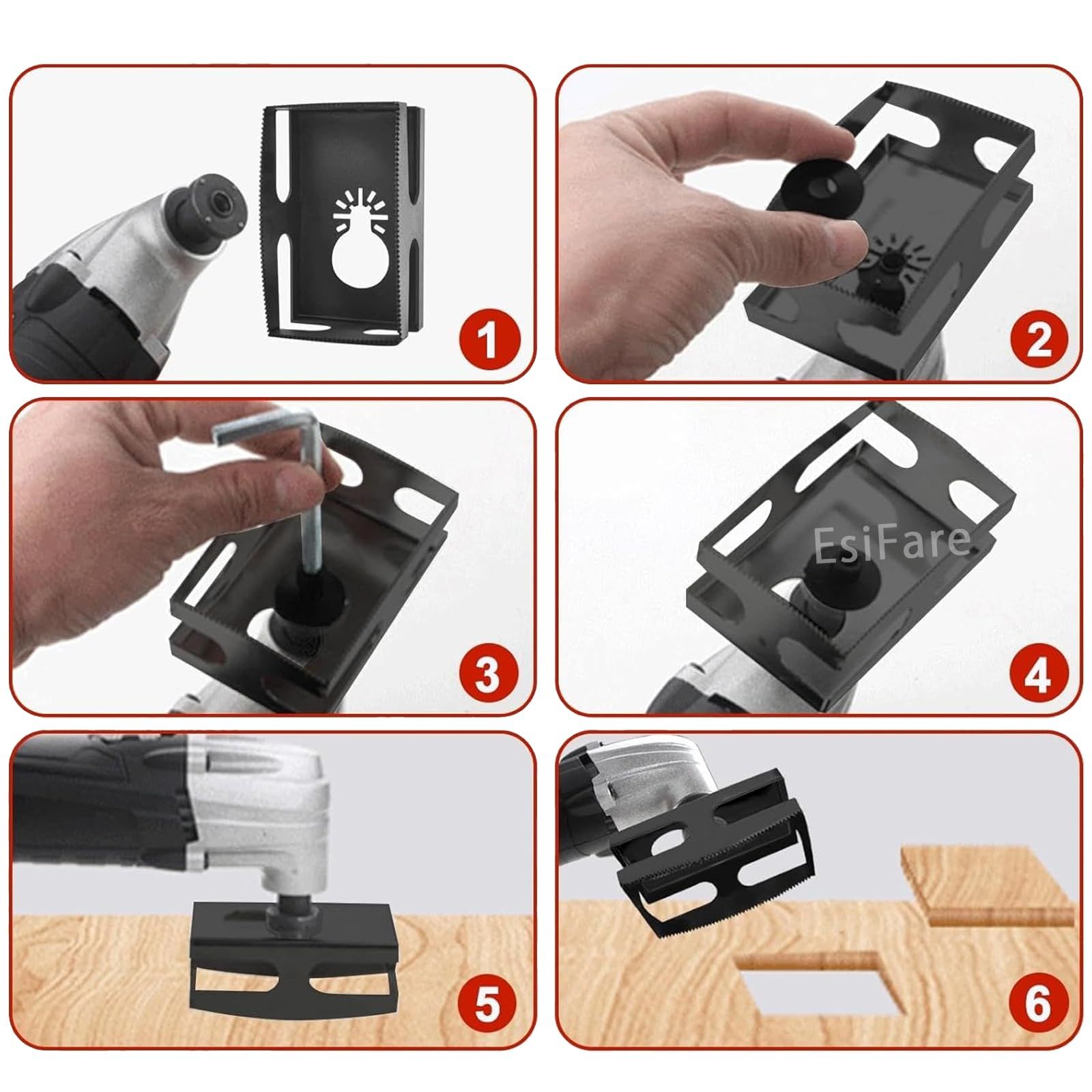 1

2

3

EsiFare

4

5

6