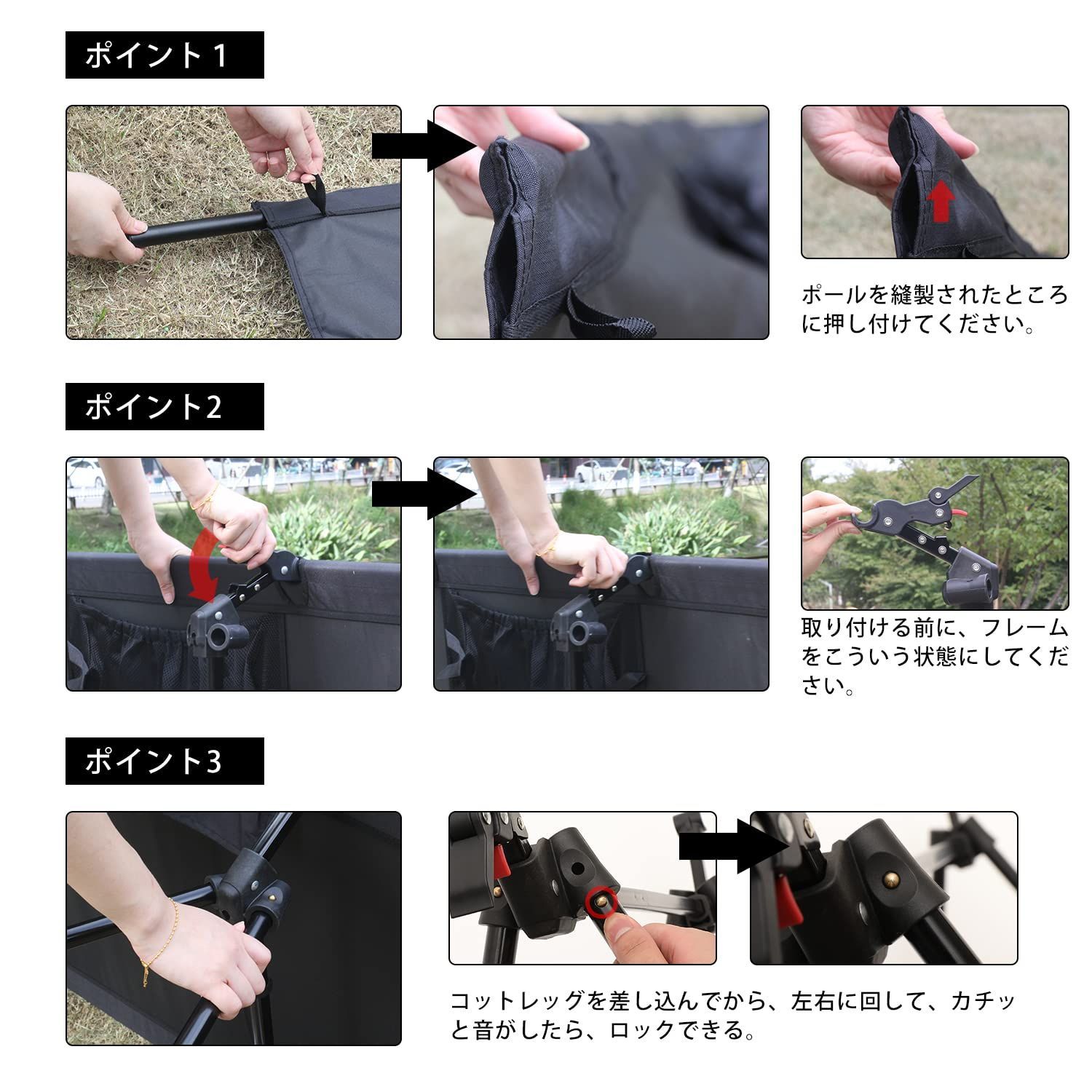 ポイント１

ポールを縫製されたところに押し付けてください。

ポイント2

取り付ける前に、フレームをこういう状態にしてください。

ポイント3

コットレッグを差し込んでから、左右に回して、カチッと音がしたら、ロックできる。