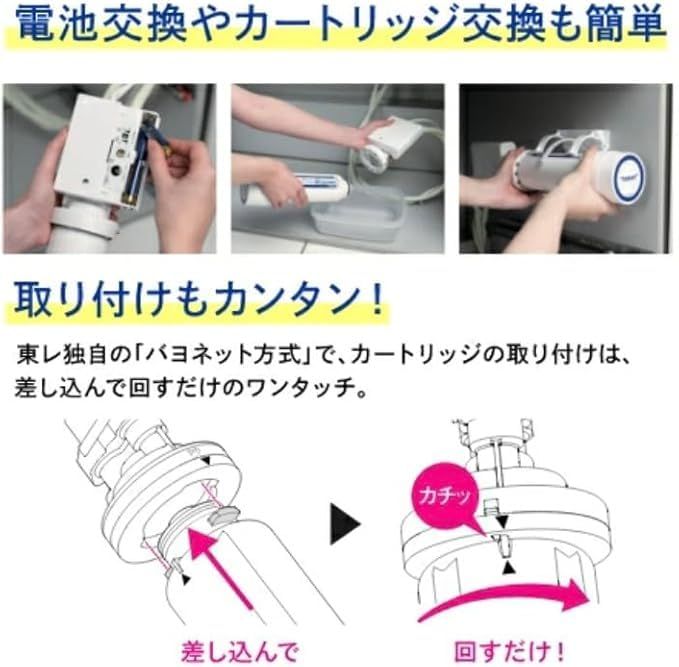 電池交換やカートリッジ交換も簡単

取り付けもカンタン！

東レ独自の「バヨネット方式」で、カートリッジの取り付けは、差し込んで回すだけのワンタッチ。

カチッ

差し込んで

回すだけ！