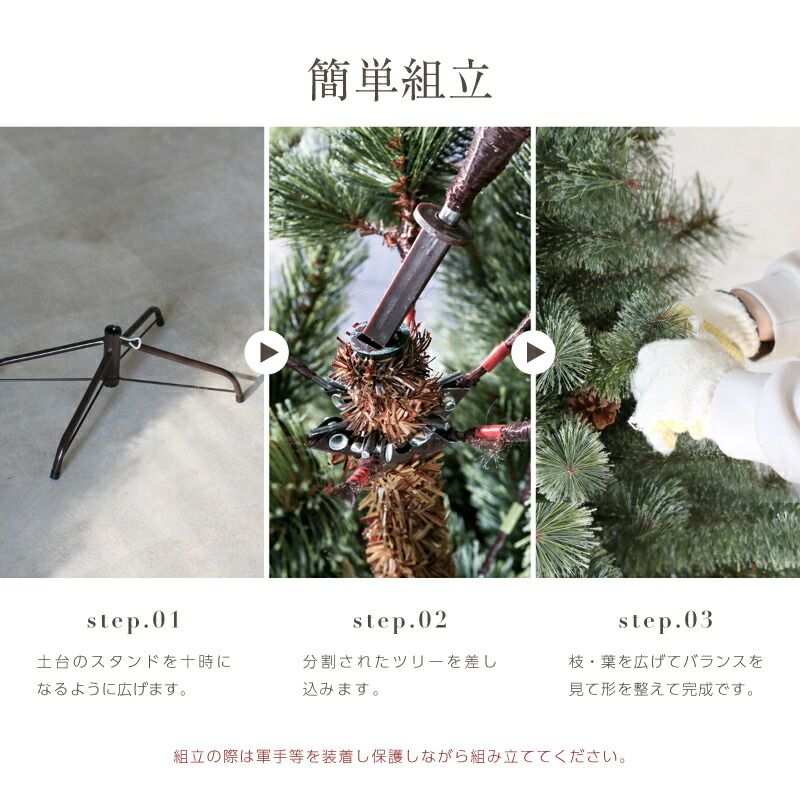 簡単組立

step.01

土台のスタンドを十時になるように広げます。

step.02

分割されたツリーを差し込みます。

step.03

枝・葉を広げてバランスを見て形を整えて完成です。

組立の際は軍手等を装着し保護しながら組み立ててください。