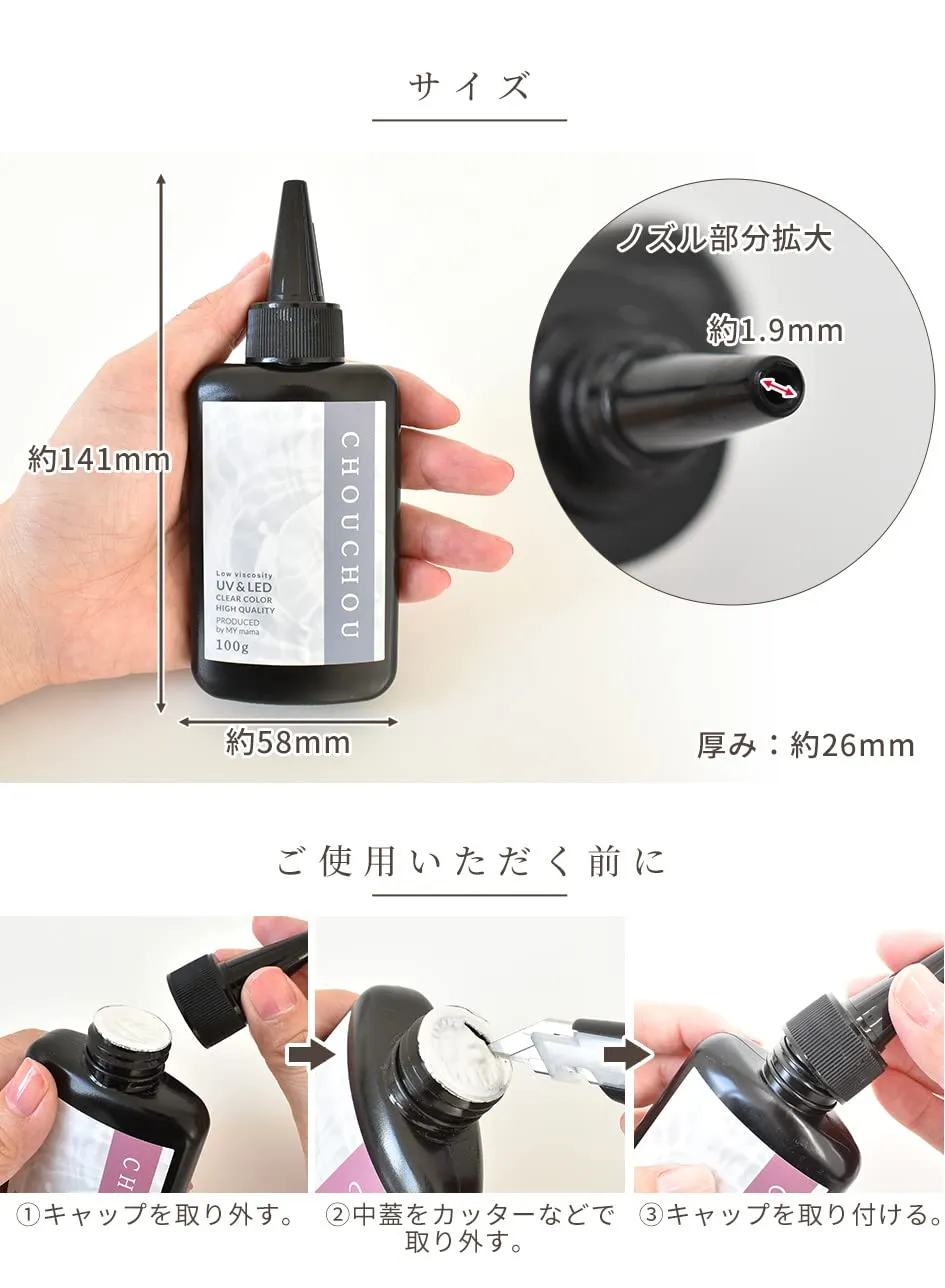 サイズ

約141mm

CHOUCHOU

Low viscosity
UV & LED
CLEAR COLOR
HIGH QUALITY
PRODUCED
by MY mama
100g

約58mm

ノズル部分拡大

約1.9mm

厚み：約26mm

ご使用いただく前に

CH

①キャップを取り外す。

②中蓋をカッターなどで取り外す。

③キャップを取り付ける。