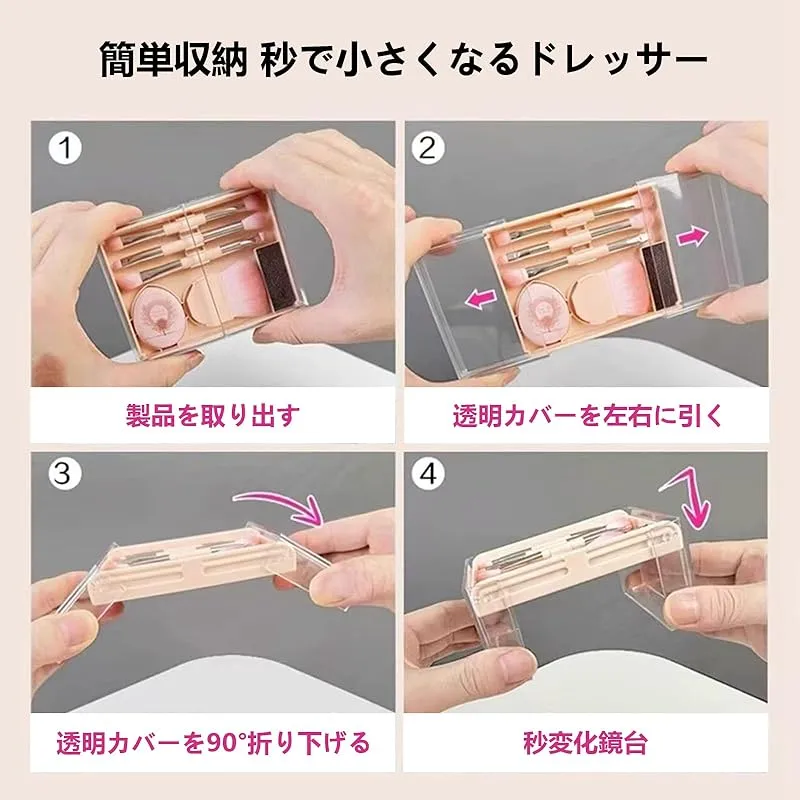 簡単収納 秒で小さくなるドレッサー

1

製品を取り出す

2

透明カバーを左右に引く

3

透明カバーを90°折り下げる

4

秒変化鏡台