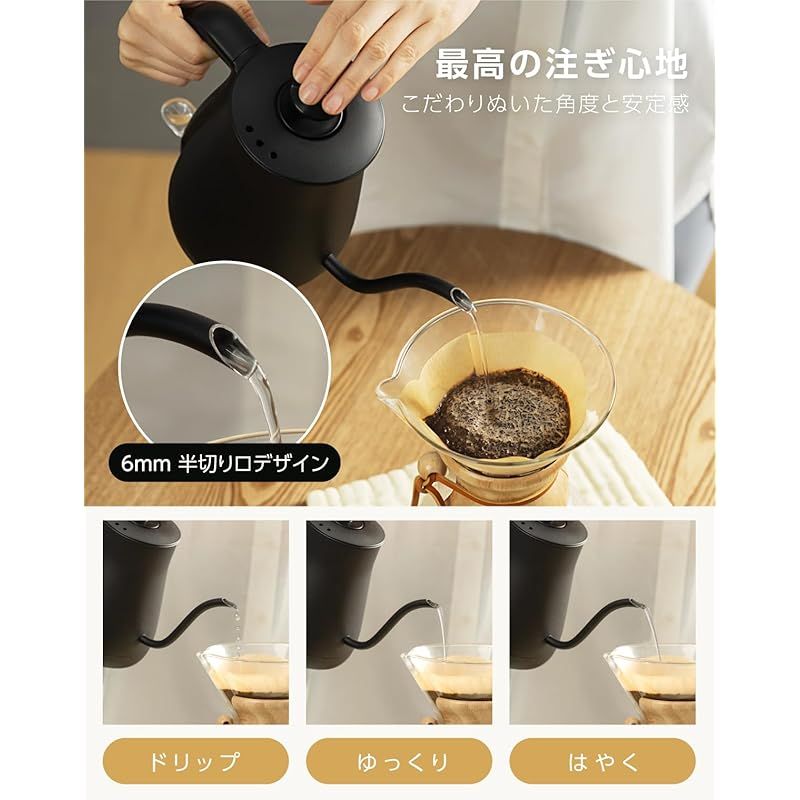 最高の注ぎ心地
こだわりぬいた角度と安定感

6mm 半切り口デザイン

ドリップ

ゆっくり

はやく