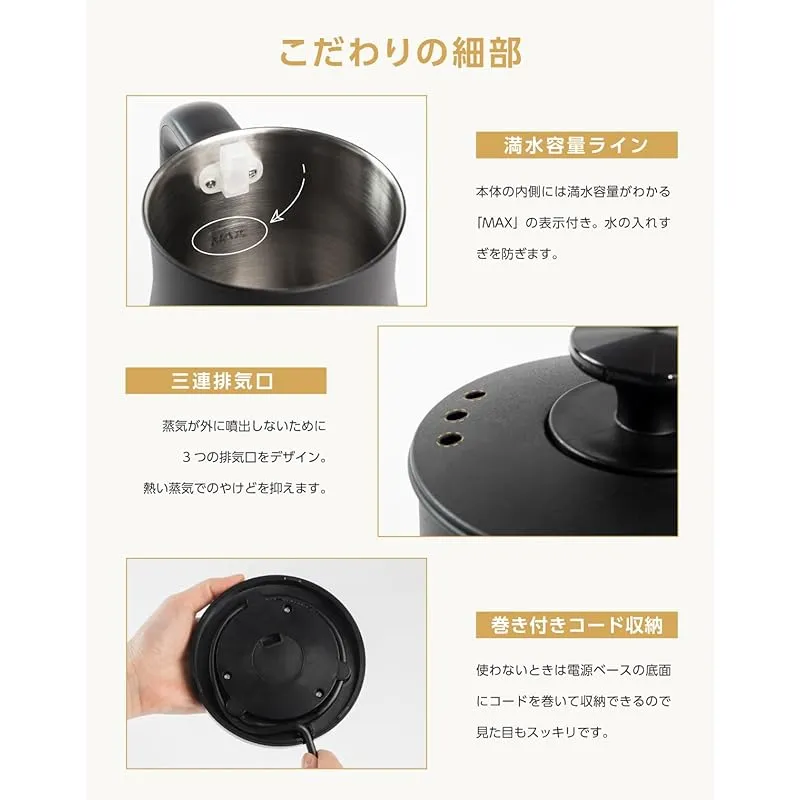 こだわりの細部

MAX

満水容量ライン

本体の内側には満水容量がわかる「MAX」の表示付き。水の入れすぎを防ぎます。

三連排気口

蒸気が外に噴出しないために3つの排気口をデザイン。熱い蒸気でのやけどを抑えます。

巻き付きコード収納

使わないときは電源ベースの底面にコードを巻いて収納できるので見た目もスッキリです。