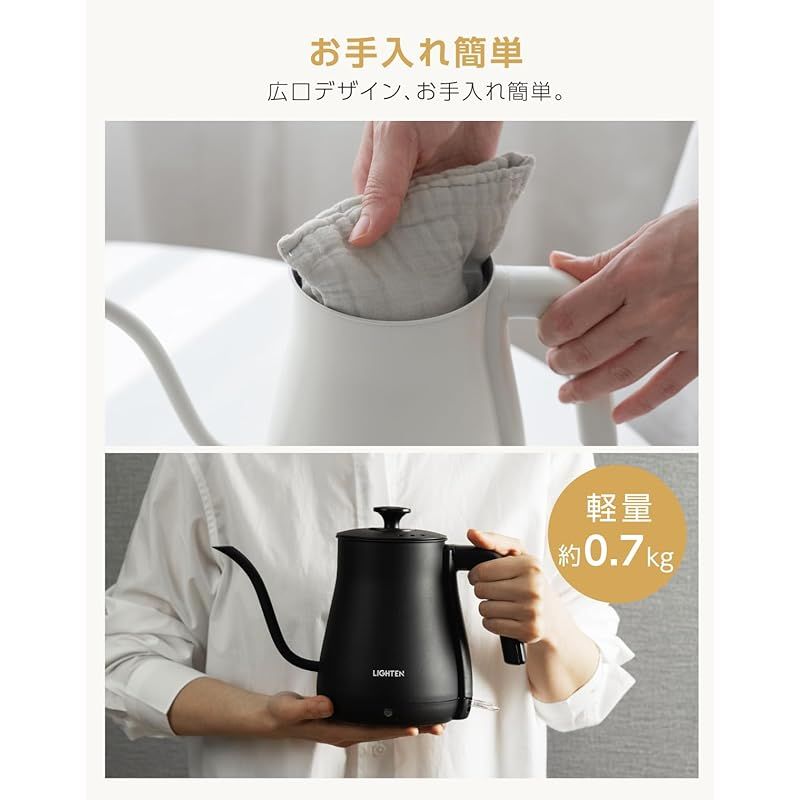 お手入れ簡単

広口デザイン、お手入れ簡単。

軽量
約0.7kg

LIGHTEN