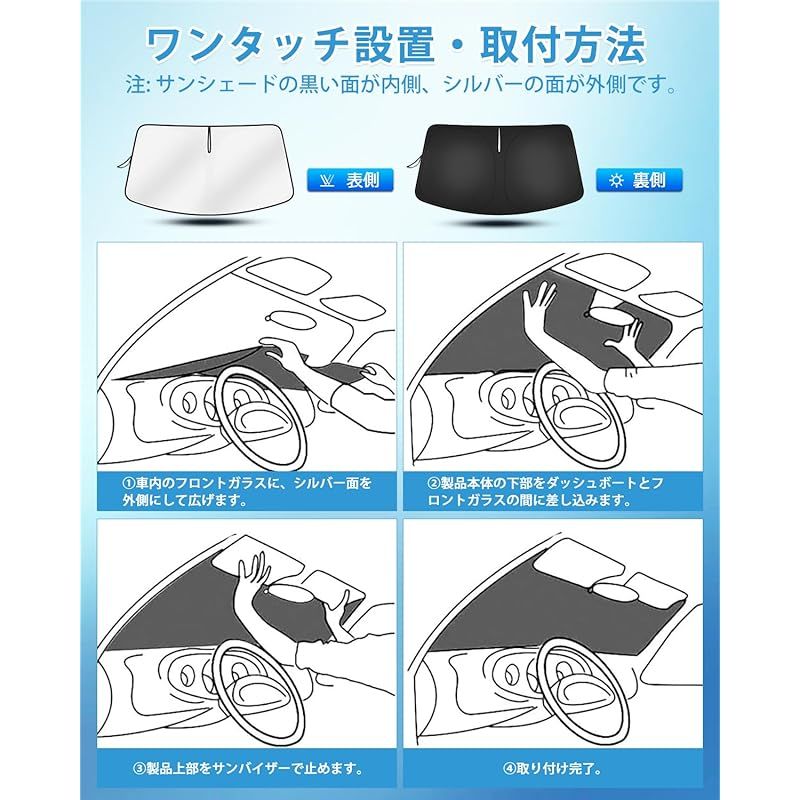 ワンタッチ設置・取付方法

注: サンシェードの黒い面が内側、シルバーの面が外側です。

表側

裏側

①車内のフロントガラスに、シルバー面を外側にして広げます。

②製品本体の下部をダッシュボートとフロントガラスの間に差し込みます。

③製品上部をサンバイザーで止めます。

④取り付け完了。