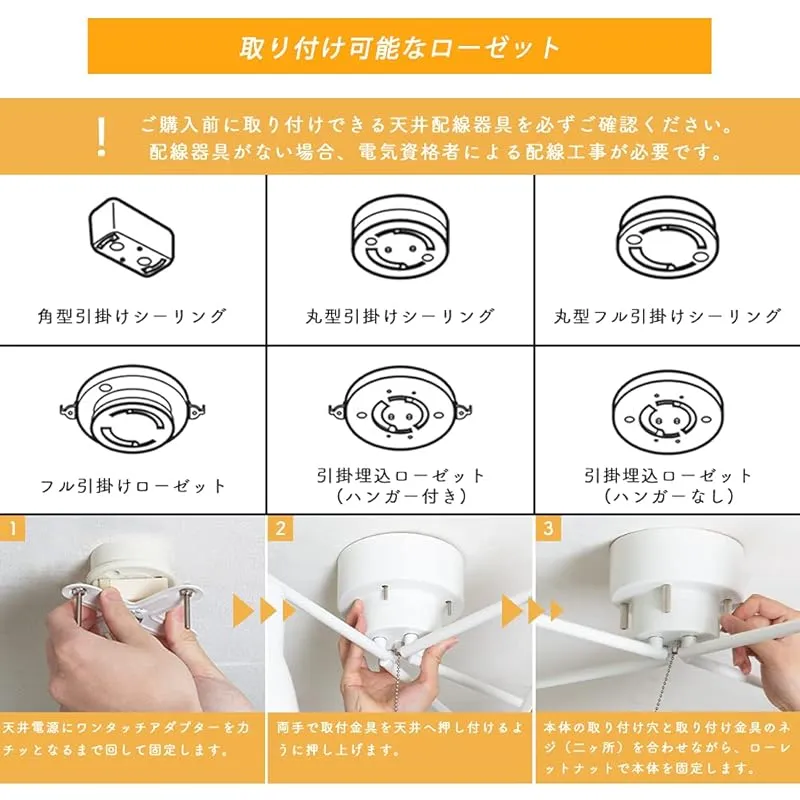 取り付け可能なローゼット

!
ご購入前に取り付けできる天井配線器具を必ずご確認ください。
配線器具がない場合、電気資格者による配線工事が必要です。

角型引掛けシーリング

丸型引掛けシーリング

丸型フル引掛けシーリング

フル引掛けローゼット

引掛埋込ローゼット
（ハンガー付き）

引掛埋込ローゼット
（ハンガーなし）

1

天井電源にワンタッチアダプターをカチッとなるまで回して固定します。

2

両手で取付金具を天井へ押し付けるように押し上げます。

3

本体の取り付け穴と取り付け金具のネジ（二ヶ所）を合わせながら、ローレットナットで本体を固定します。