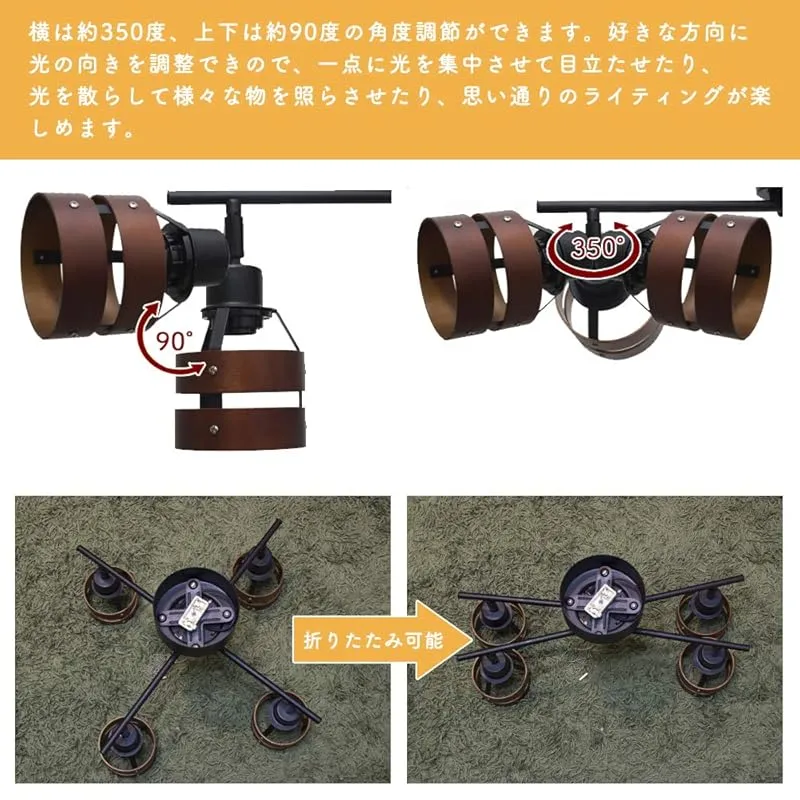 横は約350度、上下は約90度の角度調節ができます。好きな方向に光の向きを調整できので、一点に光を集中させて目立たせたり、光を散らして様々な物を照らさせたり、思い通りのライティングが楽しめます。

90°

350°

折りたたみ可能