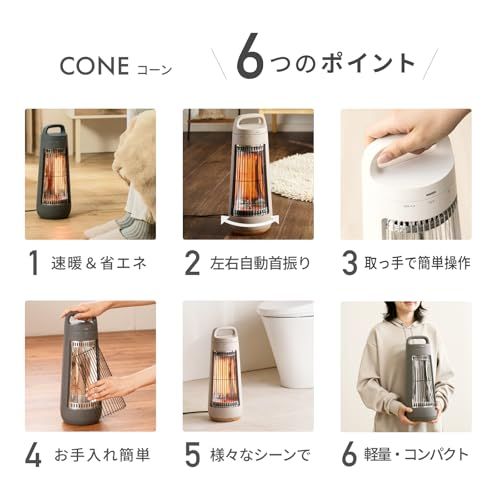 CONE コーン

6つのポイント

1 速暖＆省エネ

2 左右自動首振り

3 取っ手で簡単操作

4 お手入れ簡単

5 様々なシーンで

6 軽量・コンパクト