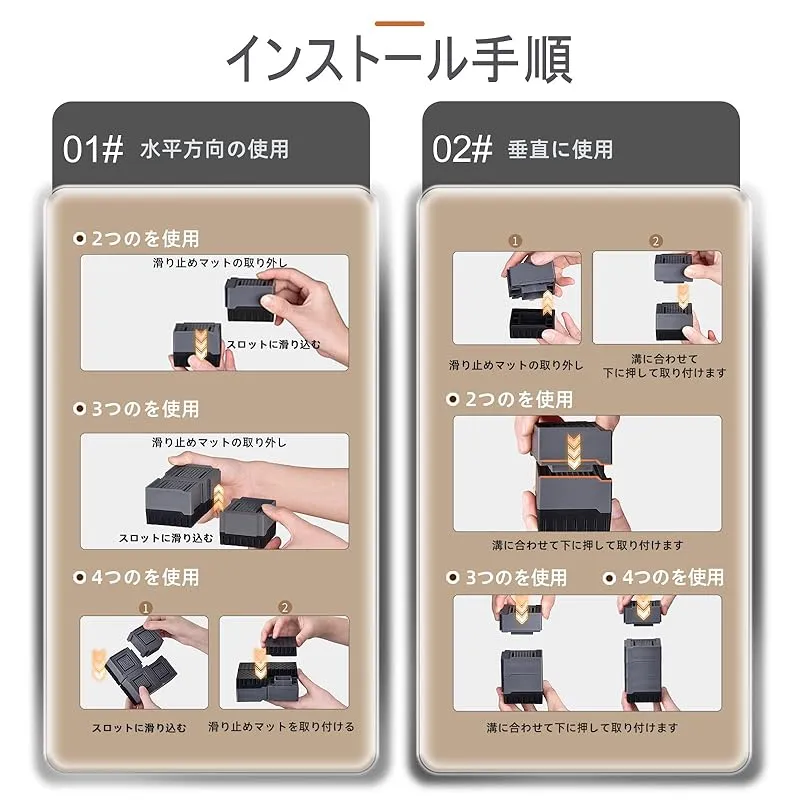 インストール手順

01# 水平方向の使用

2つのを使用

滑り止めマットの取り外し

スロットに滑り込む

3つのを使用

滑り止めマットの取り外し

スロットに滑り込む

4つのを使用

1

2

スロットに滑り込む

滑り止めマットを取り付ける

02# 垂直に使用

1

2

滑り止めマットの取り外し

溝に合わせて下に押して取り付けます

2つのを使用

溝に合わせて下に押して取り付けます

3つのを使用

4つのを使用

溝に合わせて下に押して取り付けます