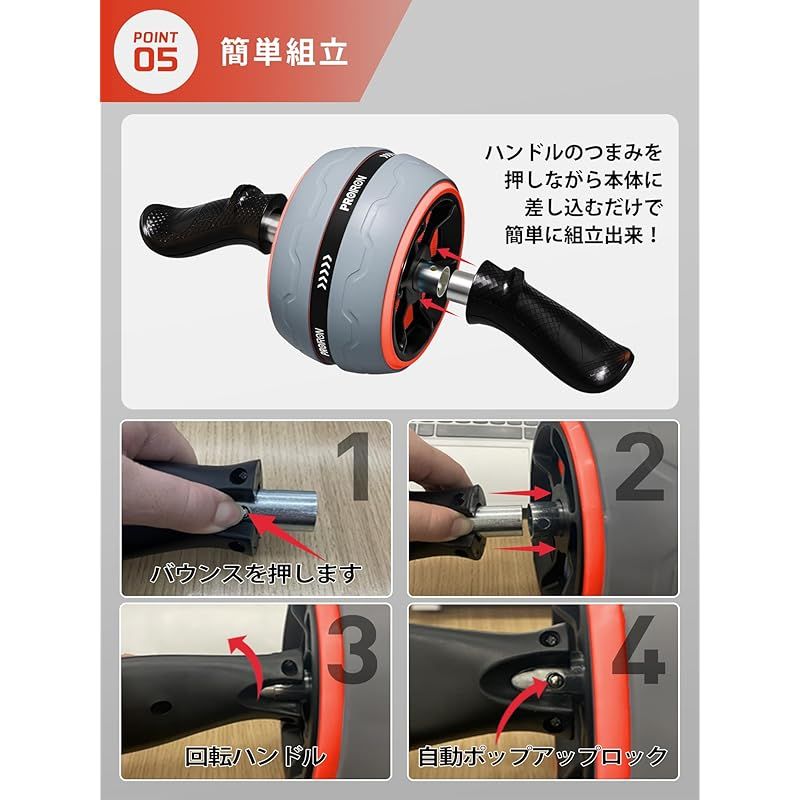 POINT 05 簡単組立

ハンドルのつまみを押しながら本体に差し込むだけで簡単に組立出来！

PROIRON

PROIRON

1

バウンスを押します

2

3

回転ハンドル

4

自動ポップアップロック