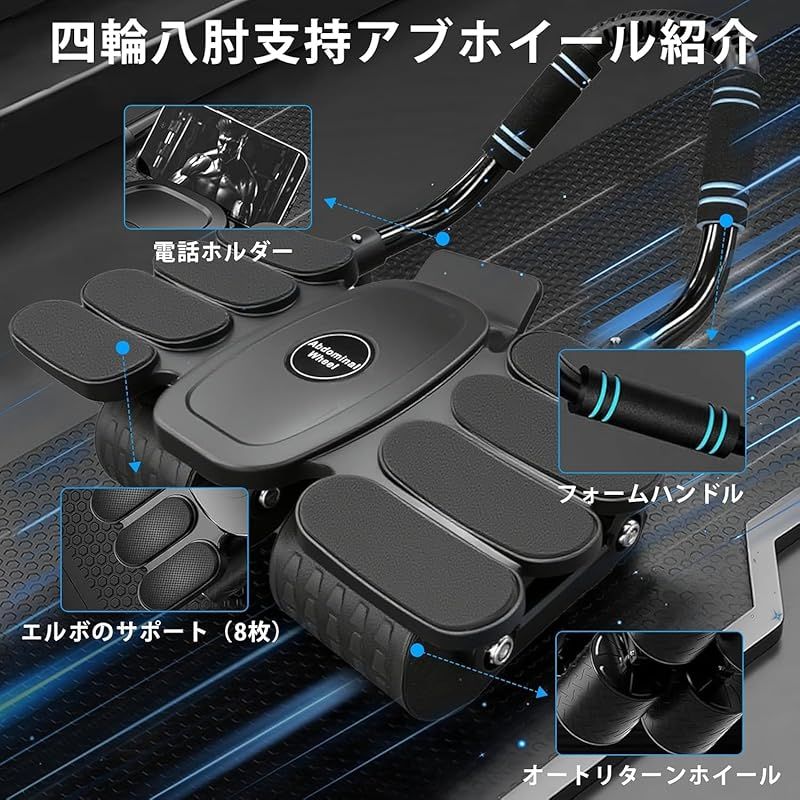 四輪八肘支持アブホイール紹介

電話ホルダー

Abdominal Wheel

フォームハンドル

エルボのサポート（8枚）

オートリターンホイール