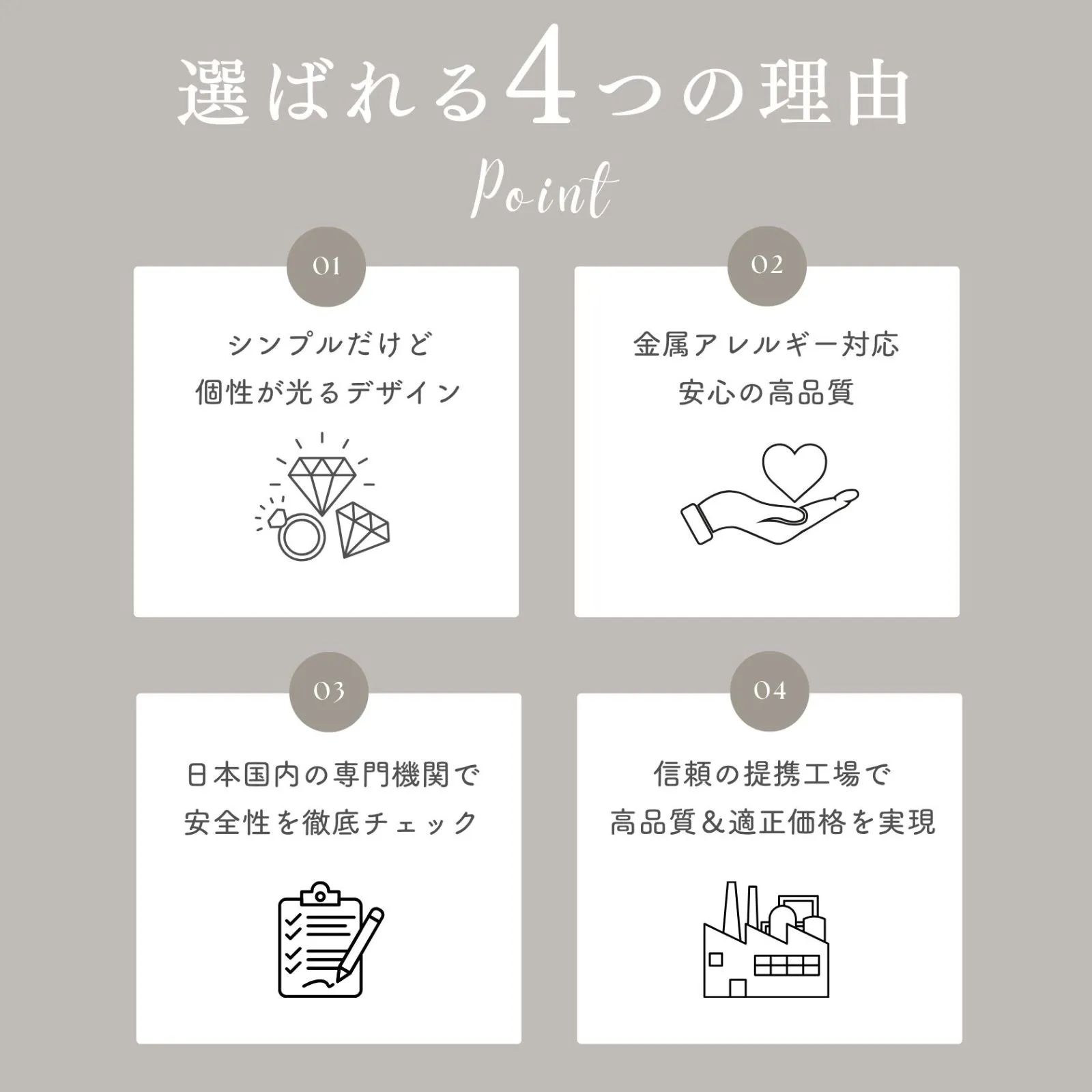 選ばれる4つの理由

Point

01

シンプルだけど
個性が光るデザイン

02

金属アレルギー対応
安心の高品質

03

日本国内の専門機関で
安全性を徹底チェック

04

信頼の提携工場で
高品質&適正価格を実現