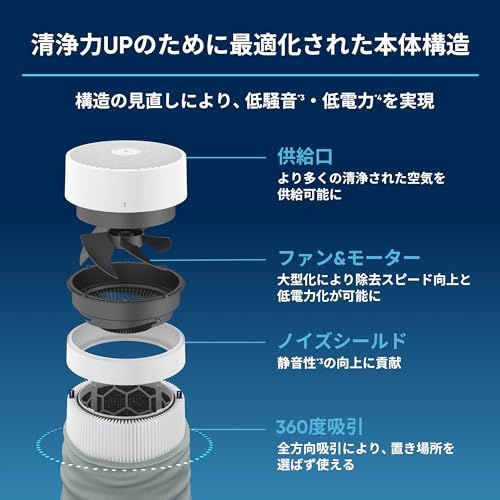 清浄力UPのために最適化された本体構造

構造の見直しにより、低騒音*3・低電力*4を実現

供給口
より多くの清浄された空気を供給可能に

ファン&モーター
大型化により除去スピード向上と低電力化が可能に

ノイズシールド
静音性*3の向上に貢献

360度吸引
全方向吸引により、置き場所を選ばず使える