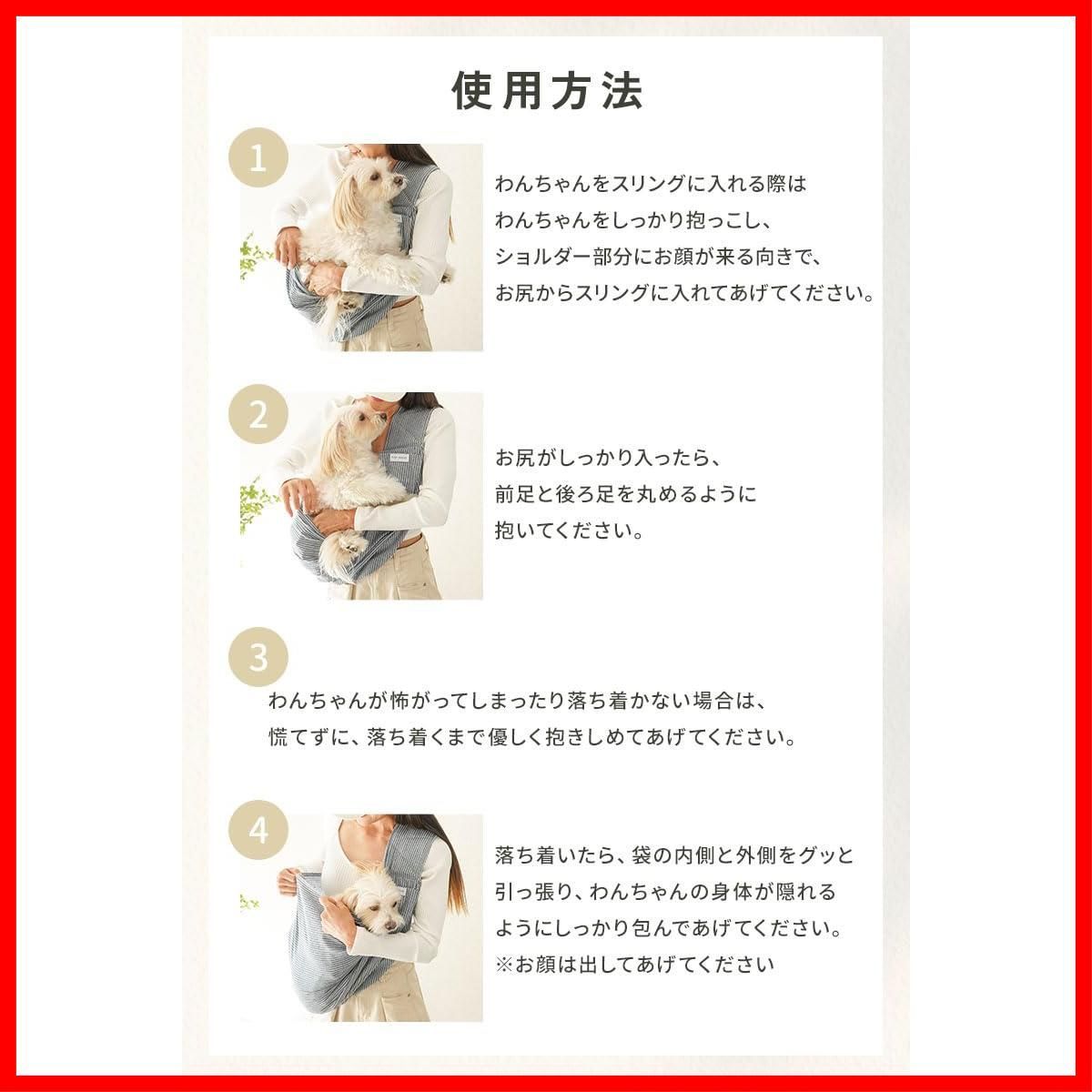 使用方法

1

わんちゃんをスリングに入れる際は
わんちゃんをしっかり抱っこし、
ショルダー部分にお顔が来る向きで、
お尻からスリングに入れてあげてください。

2

お尻がしっかり入ったら、
前足と後ろ足を丸めるように
抱いてください。

3

わんちゃんが怖がってしまったり落ち着かない場合は、
慌てずに、落ち着くまで優しく抱きしめてあげてください。

4

落ち着いたら、袋の内側と外側をグッと
引っ張り、わんちゃんの身体が隠れる
ようにしっかり包んであげてください。
※お顔は出してあげてください