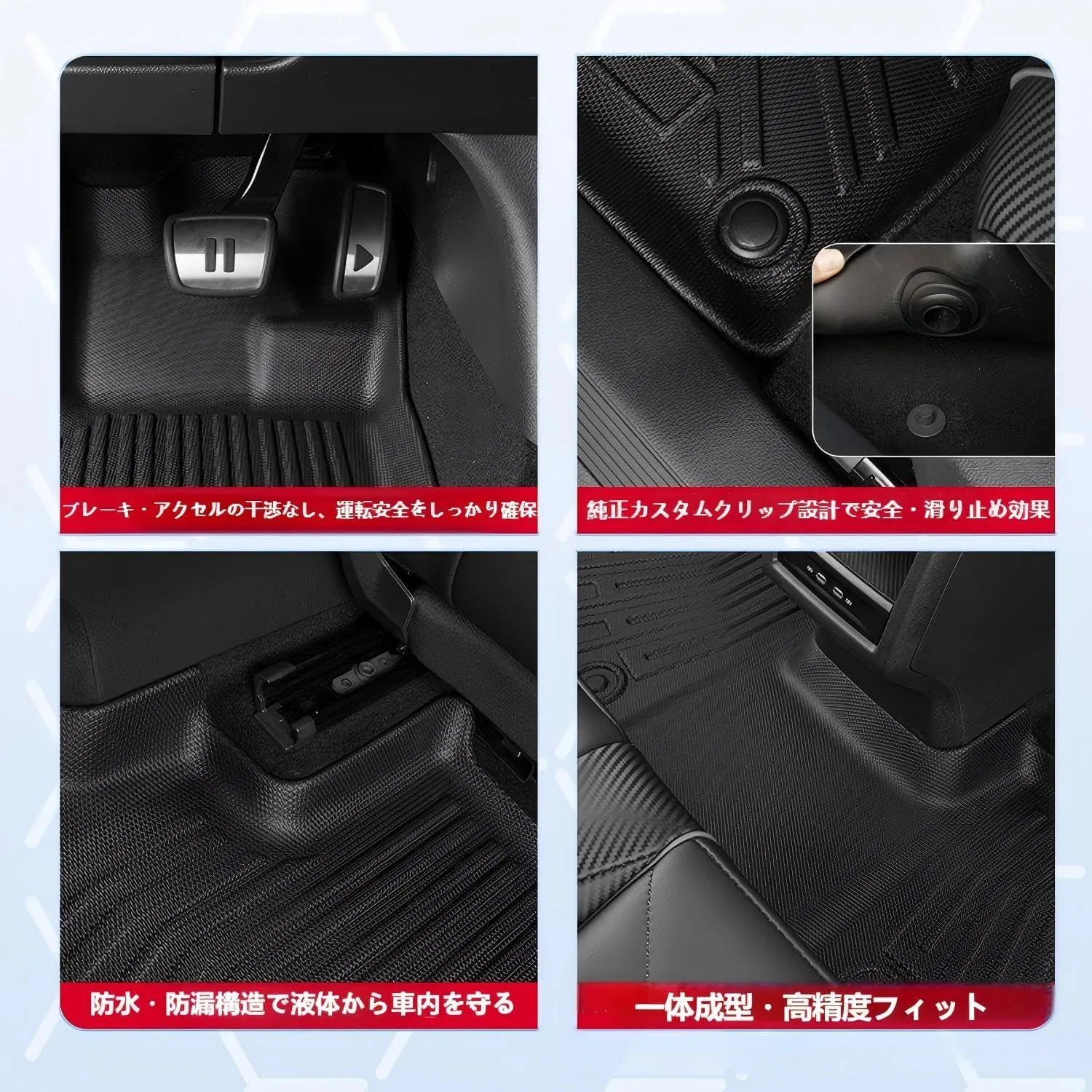 ブレーキ・アクセルの干渉なし、運転安全をしっかり確保

純正カスタムクリップ設計で安全・滑り止め効果

防水・防漏構造で液体から車内を守る

一体成型・高精度フィット