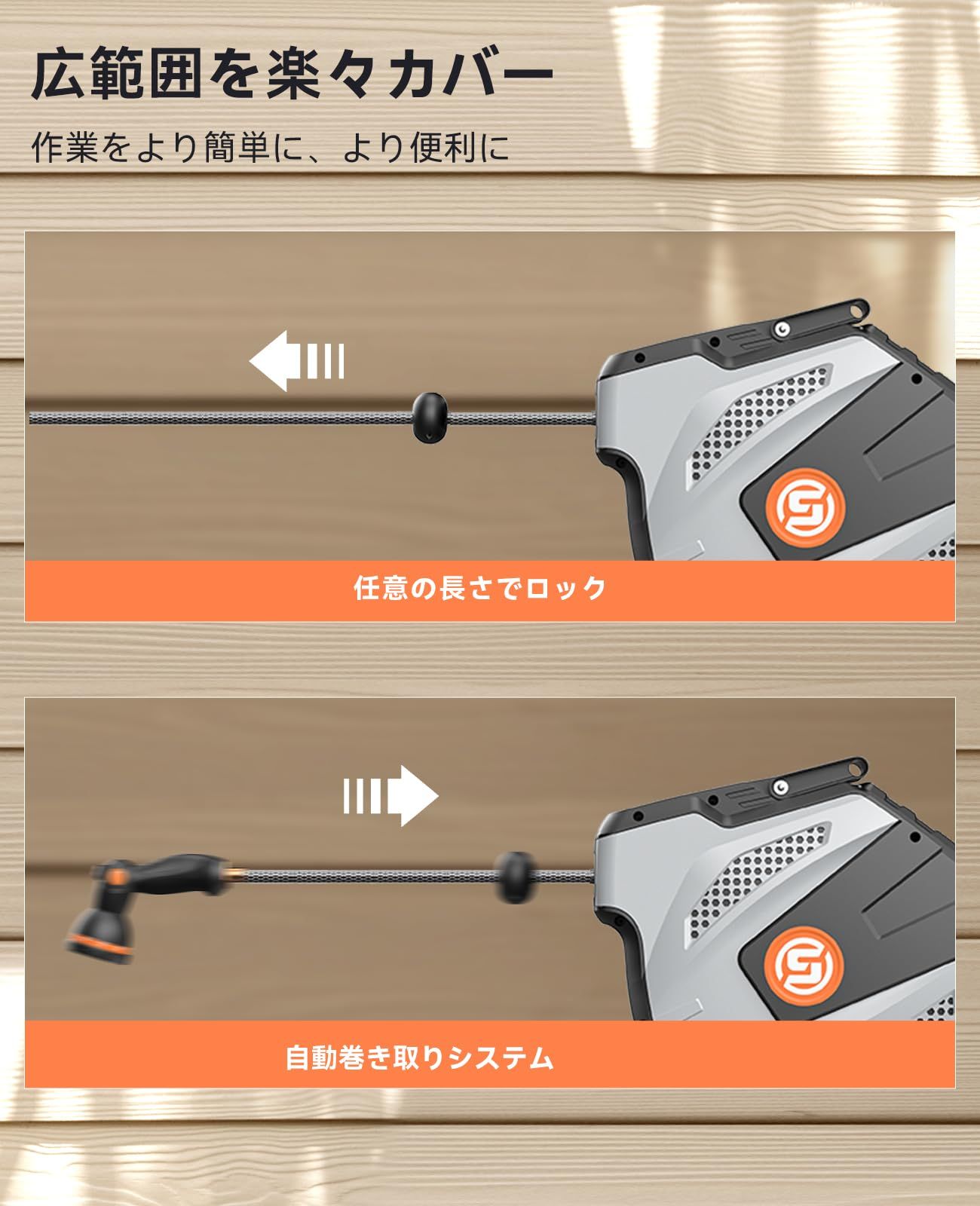 広範囲を楽々カバー

作業をより簡単に、より便利に

任意の長さでロック

自動巻き取りシステム