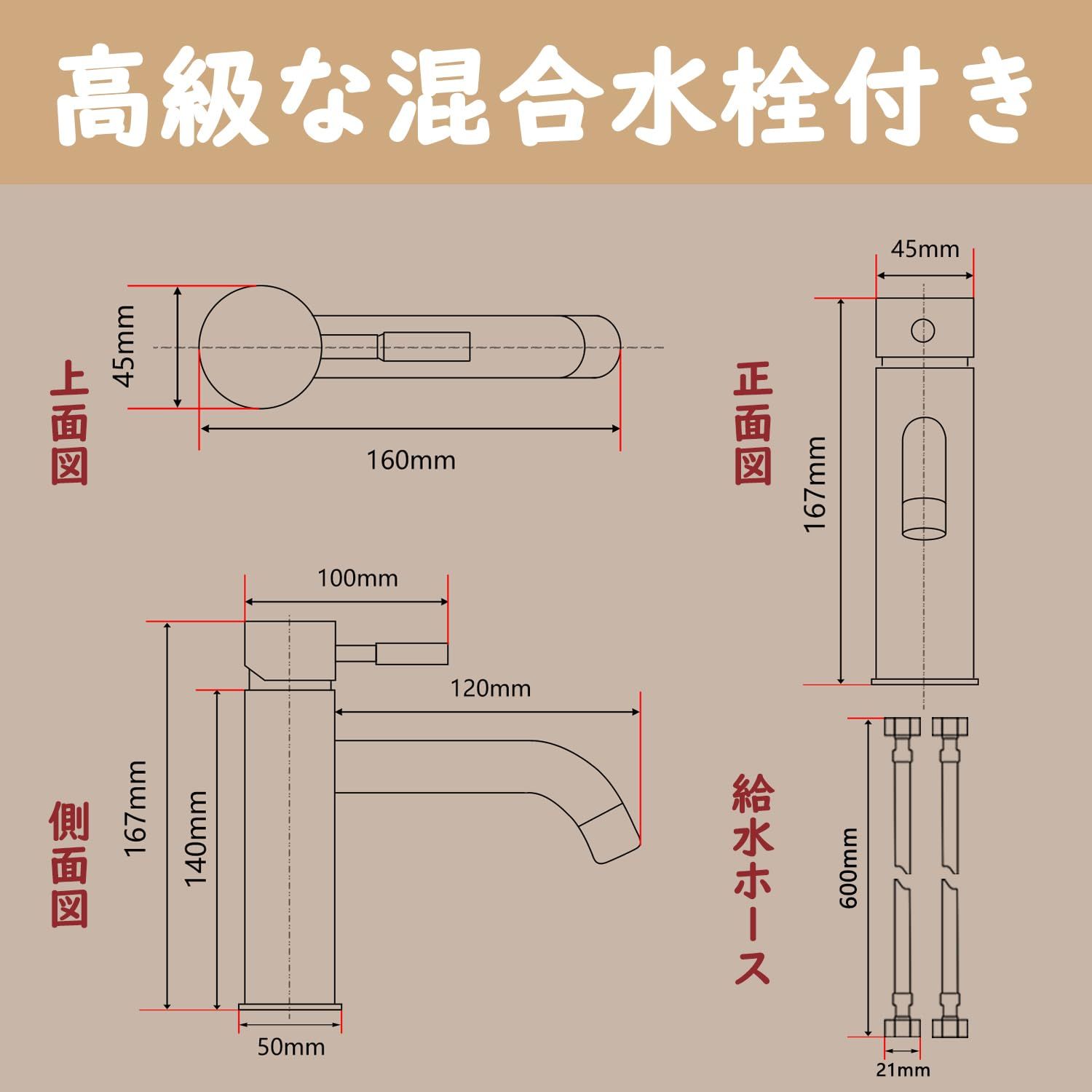 高級な混合水栓付き

上面図

45mm

160mm

正面図

45mm

167mm

側面図

100mm

120mm

167mm

140mm

50mm

給水ホース

600mm

21mm