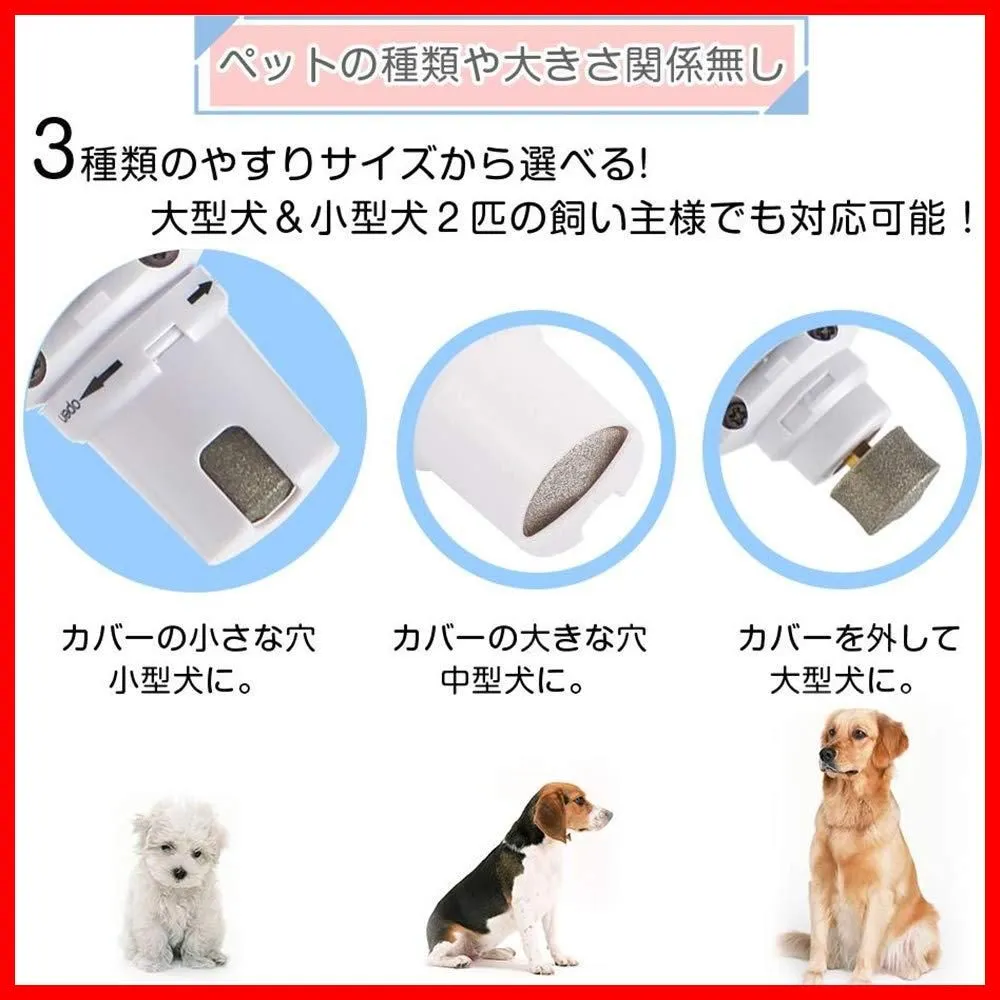 ペットの種類や大きさ関係無し

3種類のやすりサイズから選べる!
大型犬＆小型犬２匹の飼い主様でも対応可能！

open

カバーの小さな穴
小型犬に。

カバーの大きな穴
中型犬に。

カバーを外して
大型犬に。