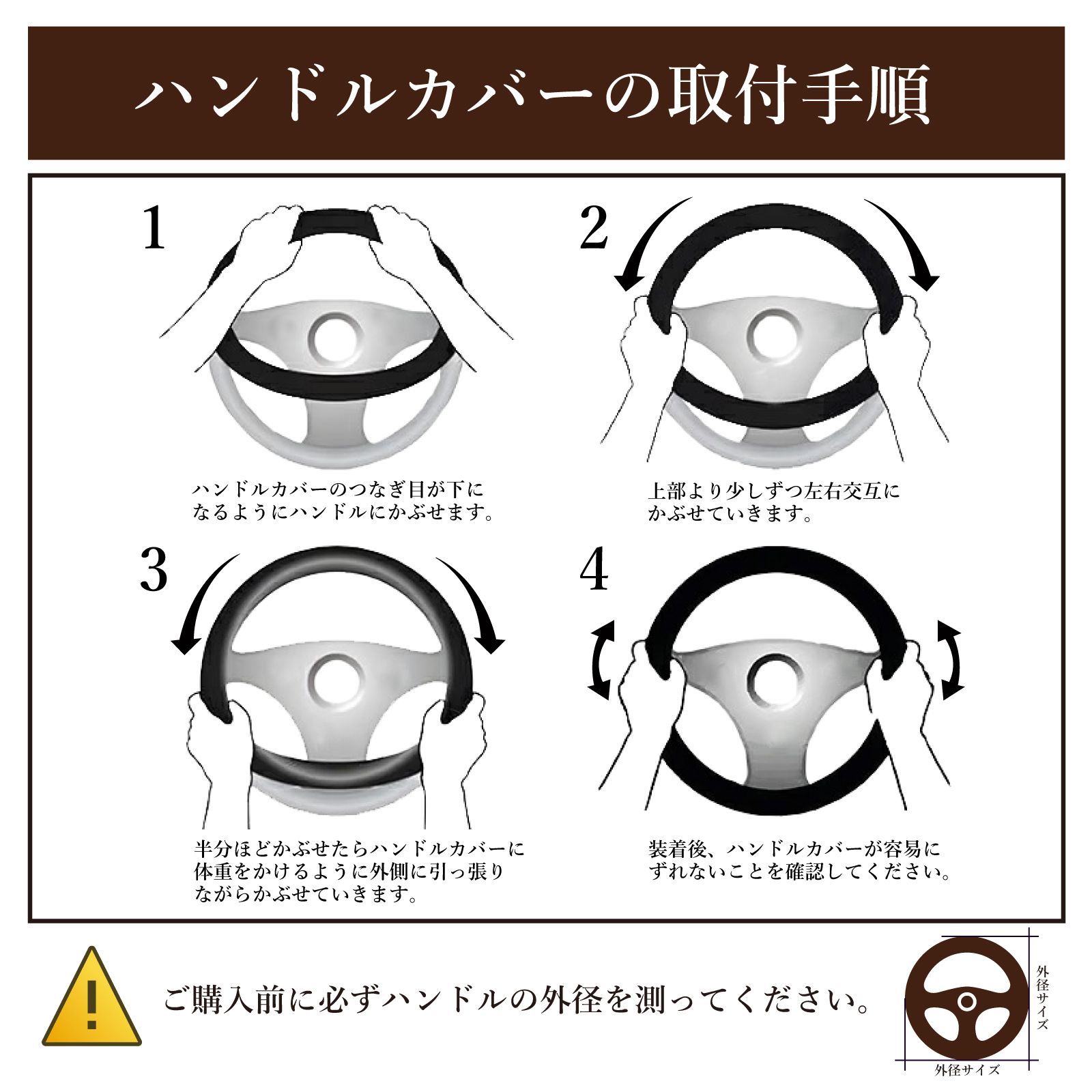 ハンドルカバーの取付手順

1

ハンドルカバーのつなぎ目が下になるようにハンドルにかぶせます。

2

上部より少しずつ左右交互にかぶせていきます。

3

半分ほどかぶせたらハンドルカバーに体重をかけるように外側に引っ張りながらかぶせていきます。

4

装着後、ハンドルカバーが容易にずれないことを確認してください。

!

ご購入前に必ずハンドルの外径を測ってください。

外径サイズ

外径サイズ