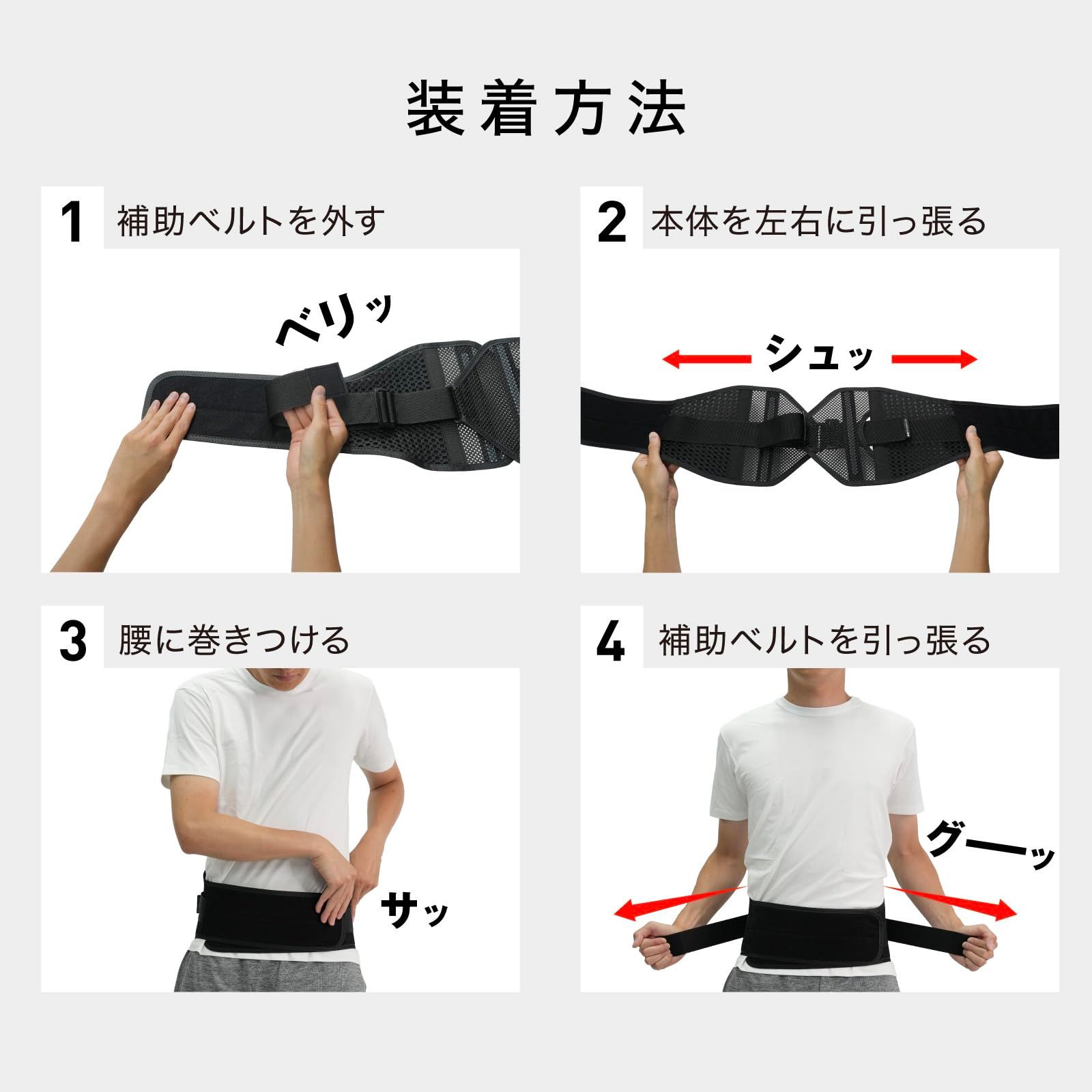 装着方法

1 補助ベルトを外す

ベリッ

2 本体を左右に引っ張る

シュッ

3 腰に巻きつける

サッ

4 補助ベルトを引っ張る

グーッ