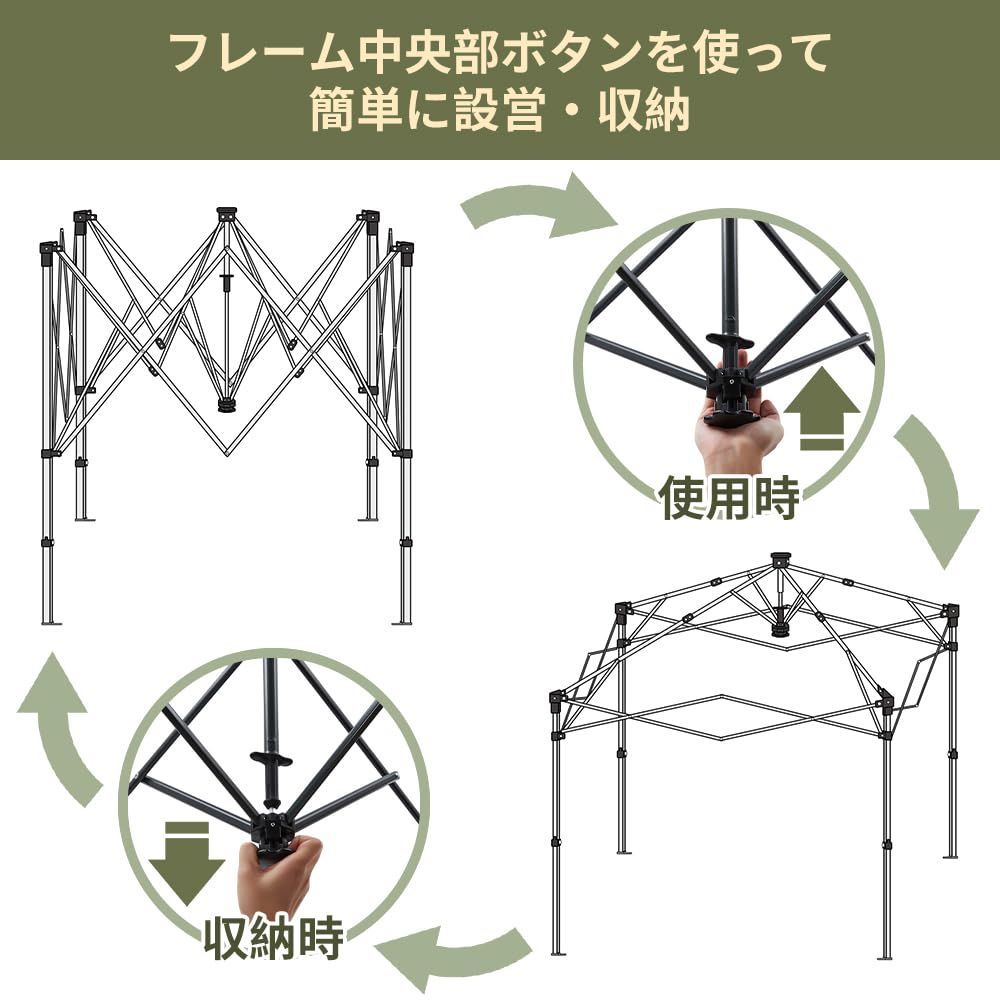 フレーム中央部ボタンを使って
簡単に設営・収納

使用時

収納時