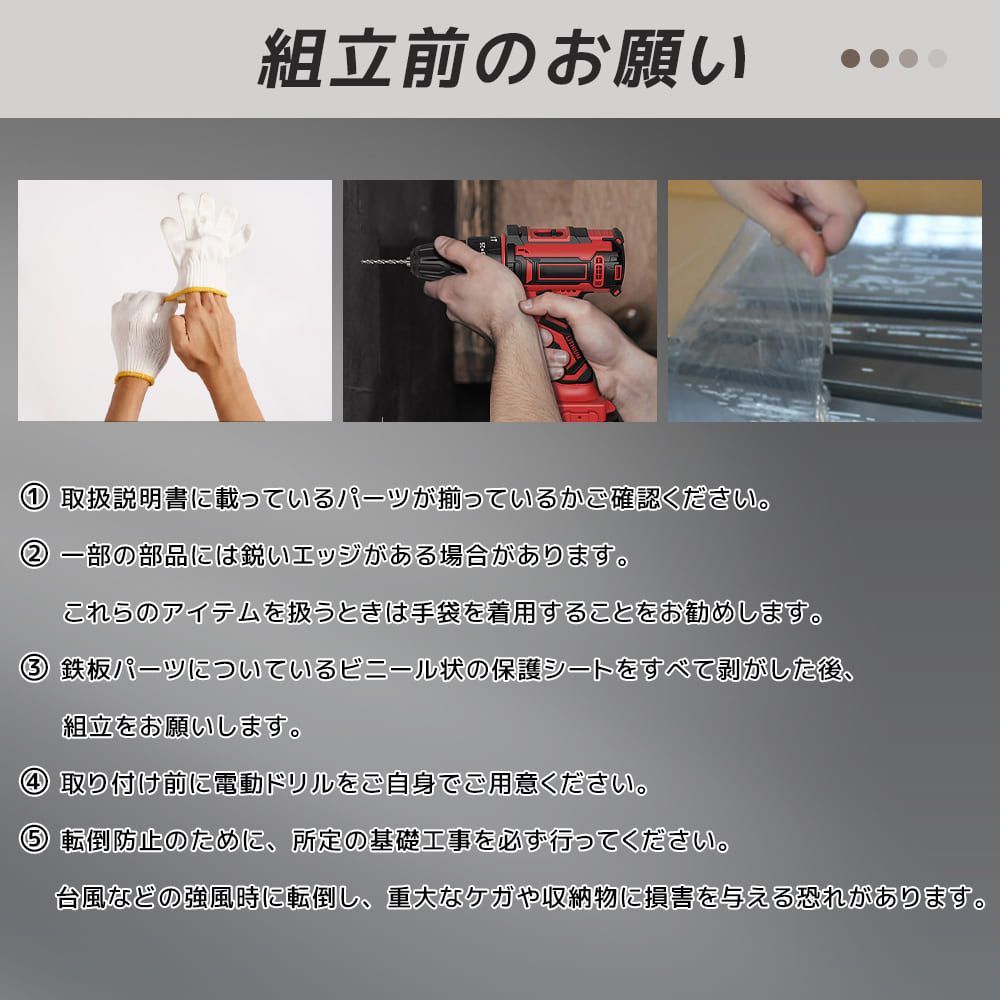 組立前のお願い

① 取扱説明書に載っているパーツが揃っているかご確認ください。

② 一部の部品には鋭いエッジがある場合があります。
これらのアイテムを扱うときは手袋を着用することをお勧めします。

③ 鉄板パーツについているビニール状の保護シートをすべて剥がした後、
組立をお願いします。

④ 取り付け前に電動ドリルをご自身でご用意ください。

⑤ 転倒防止のために、所定の基礎工事を必ず行ってください。
台風などの強風時に転倒し、重大なケガや収納物に損害を与える恐れがあります。