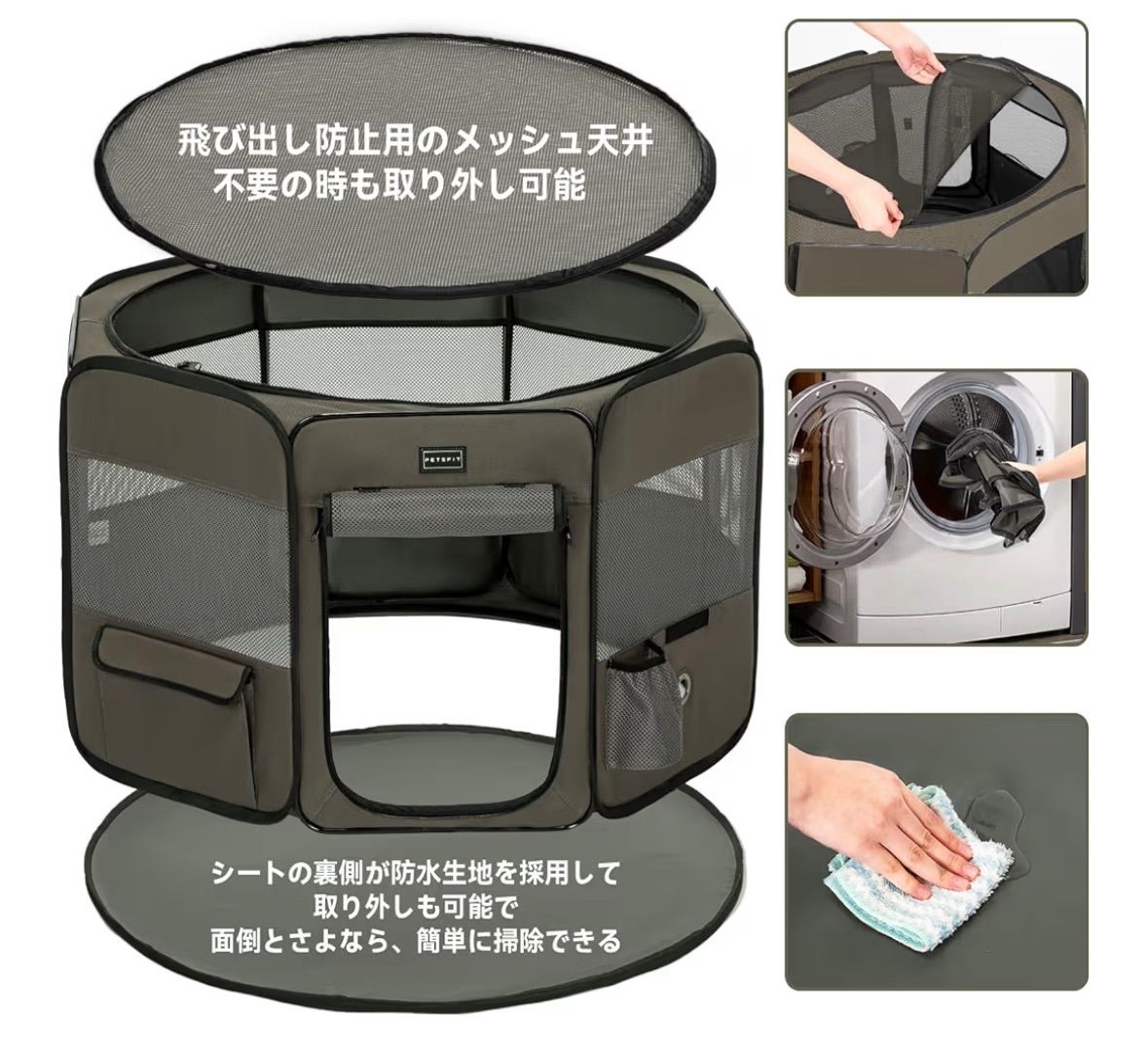 飛び出し防止用のメッシュ天井
不要の時も取り外し可能

PETSFIT

シートの裏側が防水生地を採用して
取り外しも可能で
面倒とさよなら、簡単に掃除できる