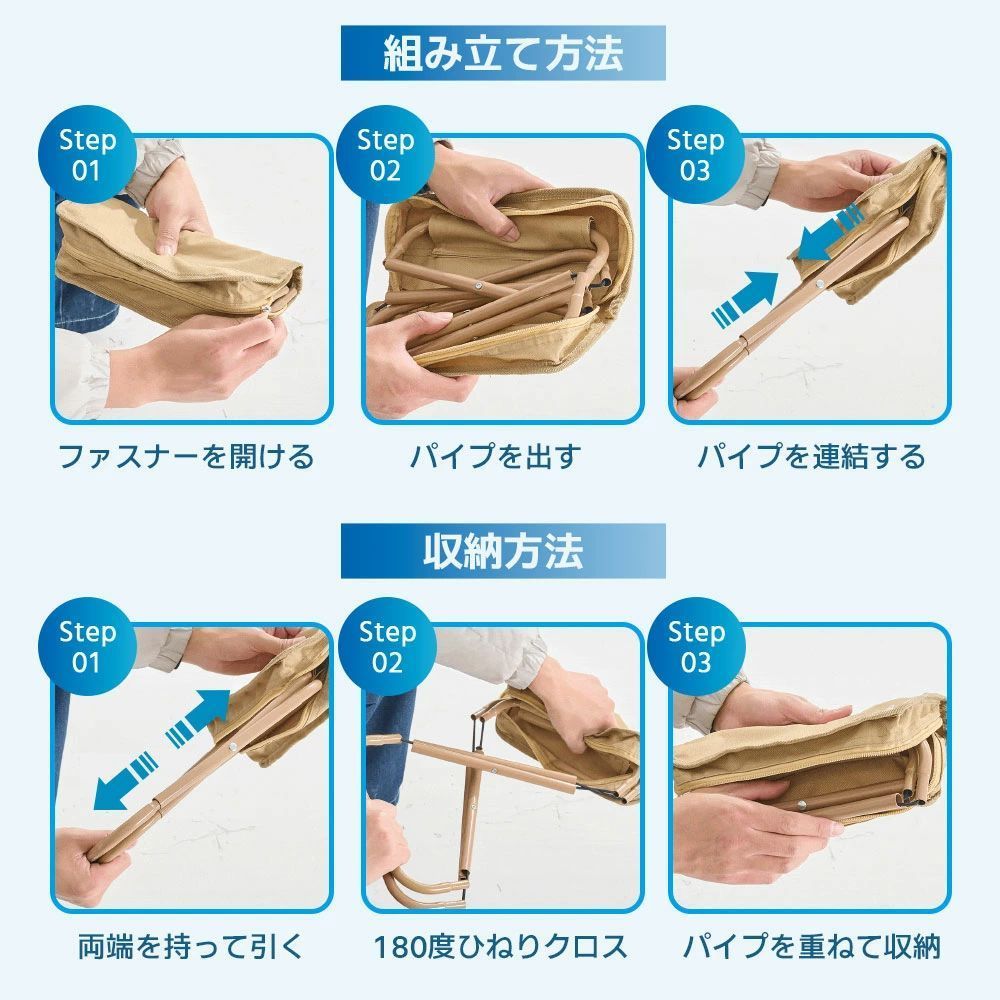 組み立て方法

Step 01
ファスナーを開ける

Step 02
パイプを出す

Step 03
パイプを連結する

収納方法

Step 01
両端を持って引く

Step 02
180度ひねりクロス

Step 03
パイプを重ねて収納