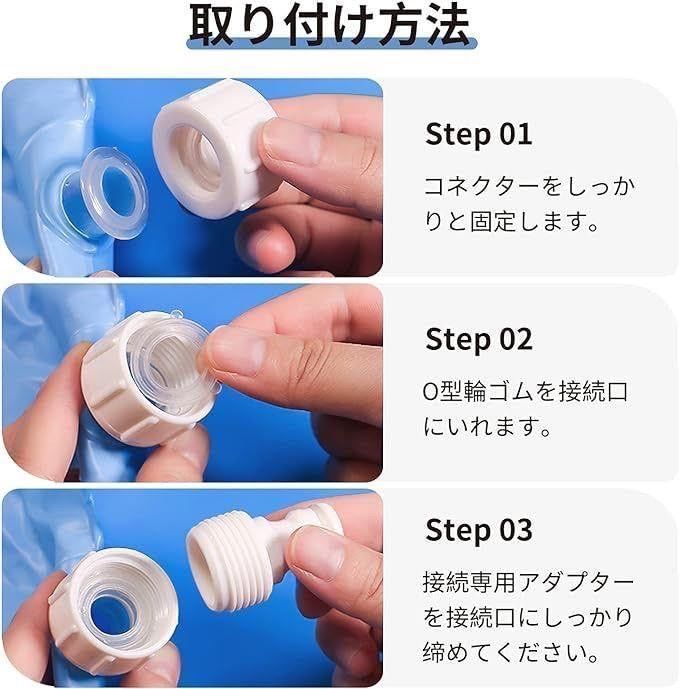 取り付け方法

Step 01

コネクターをしっかりと固定します。

Step 02

O型輪ゴムを接続口にいれます。

Step 03

接続専用アダプターを接続口にしっかり締めてください。