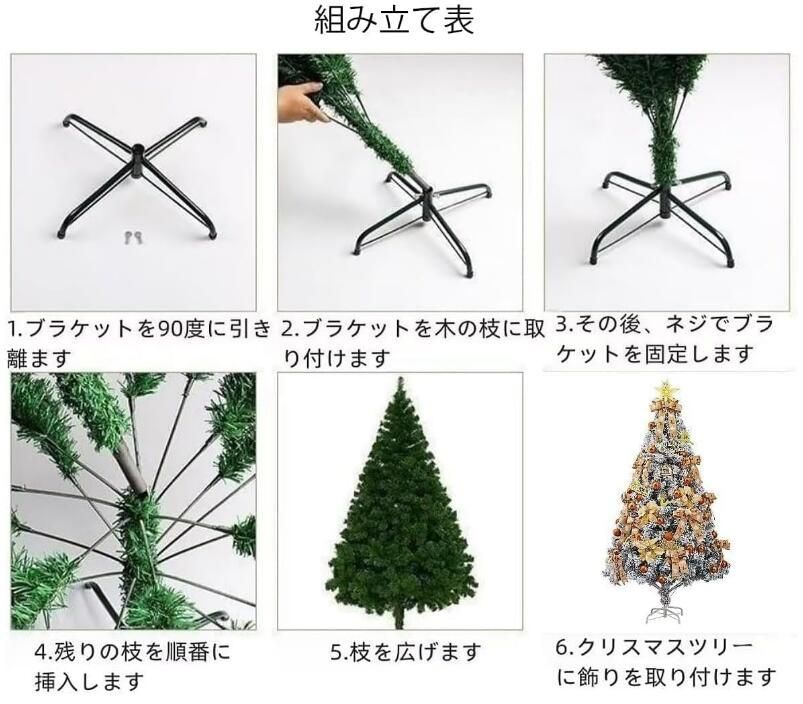 組み立て表

1.ブラケットを90度に引き離ます

2.ブラケットを木の枝に取り付けます

3.その後、ネジでブラケットを固定します

4.残りの枝を順番に挿入します

5.枝を広げます

6.クリスマスツリーに飾りを取り付けます