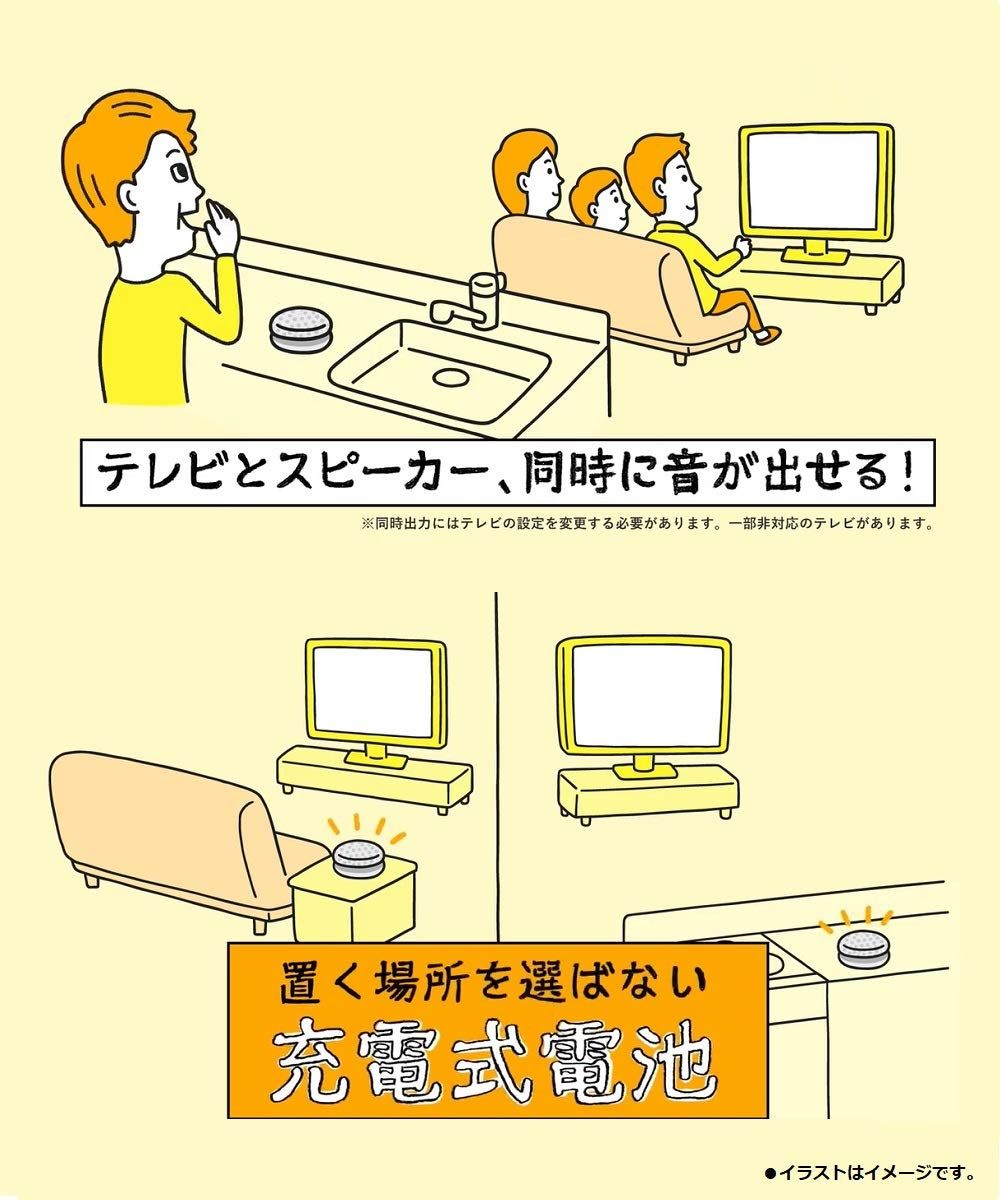 テレビとスピーカー、同時に音が出せる！

※同時出力にはテレビの設定を変更する必要があります。一部非対応のテレビがあります。

置く場所を選ばない
充電式電池

●イラストはイメージです。