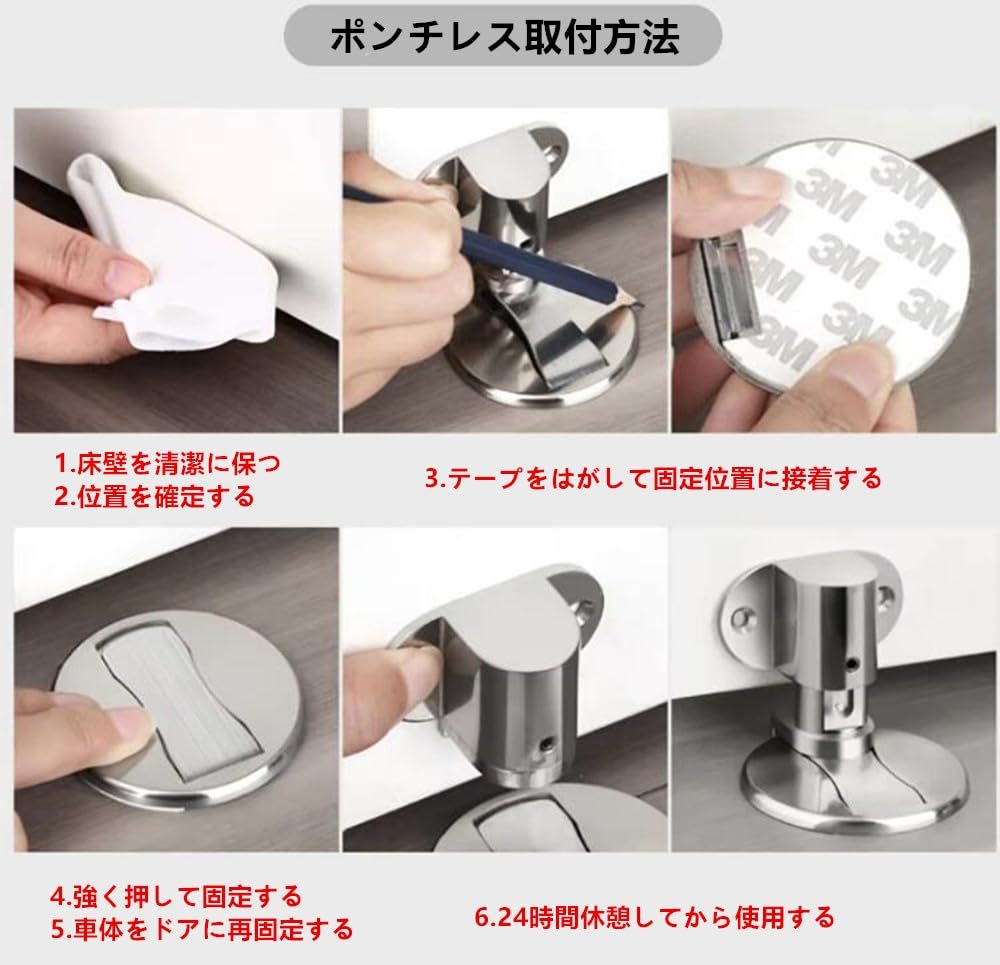 ポンチレス取付方法

3M 3M 3M 3M 3M 3M 3M

1.床壁を清潔に保つ
2.位置を確定する

3.テープをはがして固定位置に接着する

4.強く押して固定する
5.車体をドアに再固定する

6.24時間休憩してから使用する