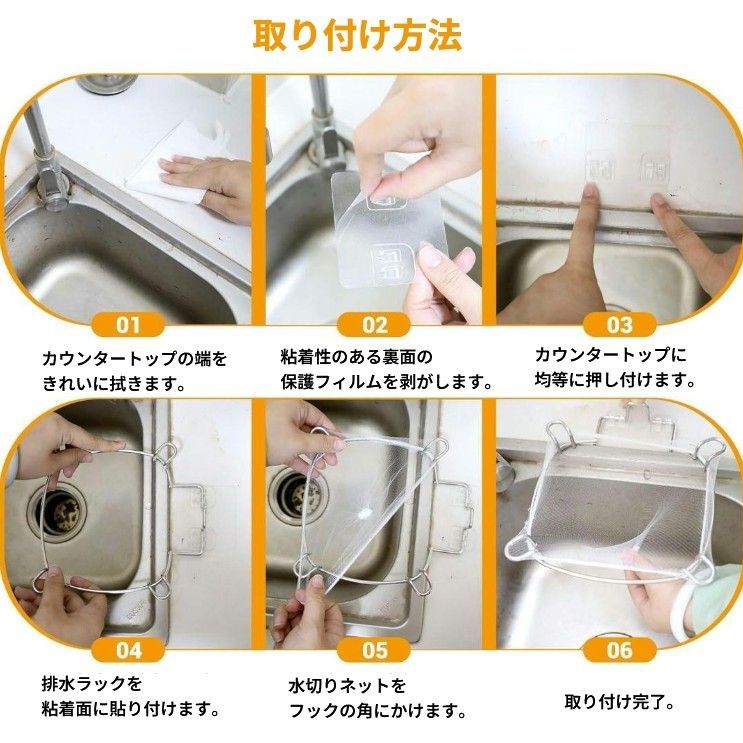 取り付け方法

01

カウンタートップの端をきれいに拭きます。

02

粘着性のある裏面の保護フィルムを剥がします。

03

カウンタートップに均等に押し付けます。

04

排水ラックを粘着面に貼り付けます。

05

水切りネットをフックの角にかけます。

06

取り付け完了。