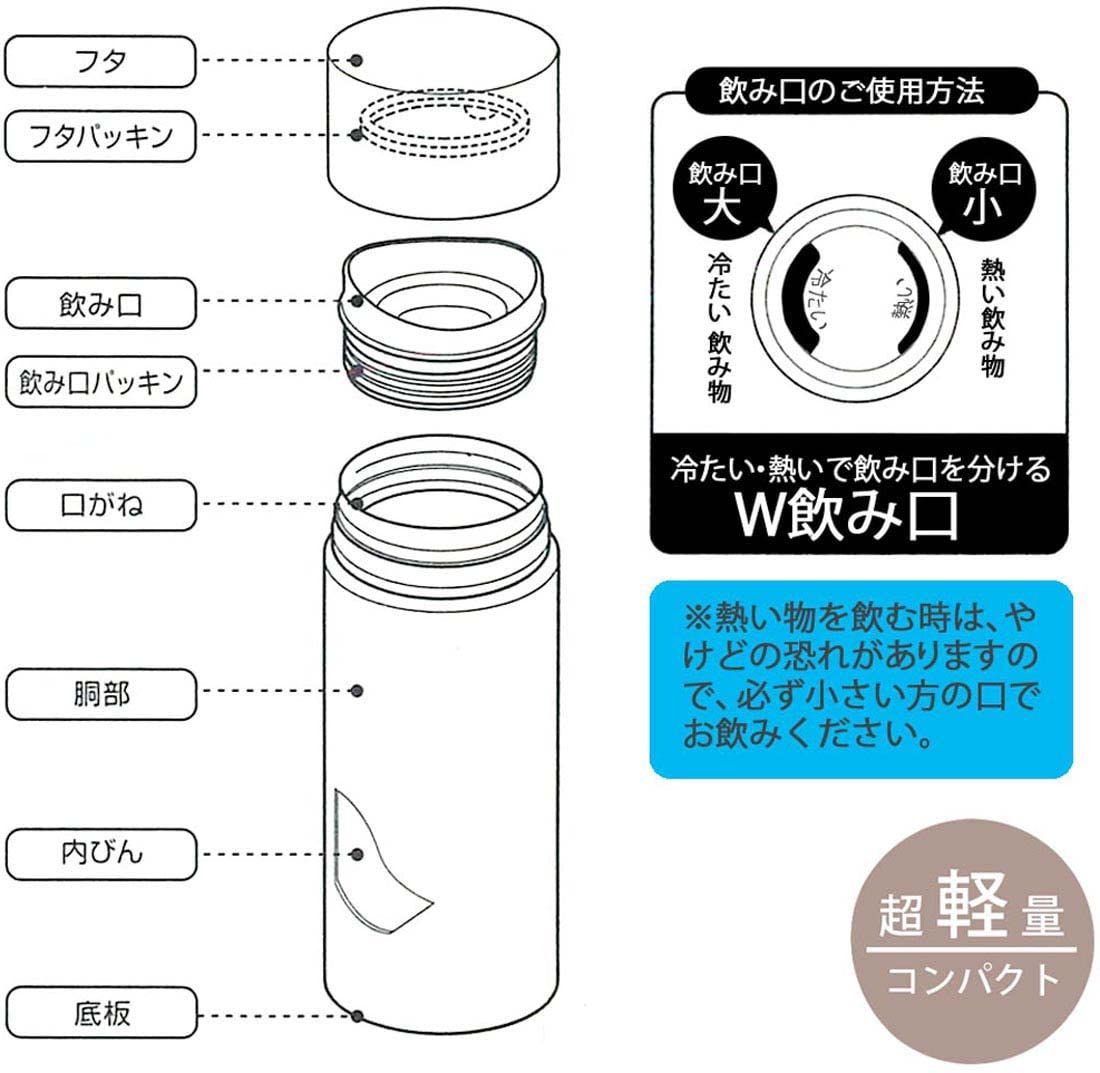 フタ

フタパッキン

飲み口

飲み口パッキン

口がね

胴部

内びん

底板

飲み口のご使用方法

飲み口 大

冷たい 飲み物

冷たい

熱い

飲み口 小

熱い飲み物

冷たい・熱いで飲み口を分ける
W飲み口

※熱い物を飲む時は、やけどの恐れがありますので、必ず小さい方の口でお飲みください。

超軽量
コンパクト