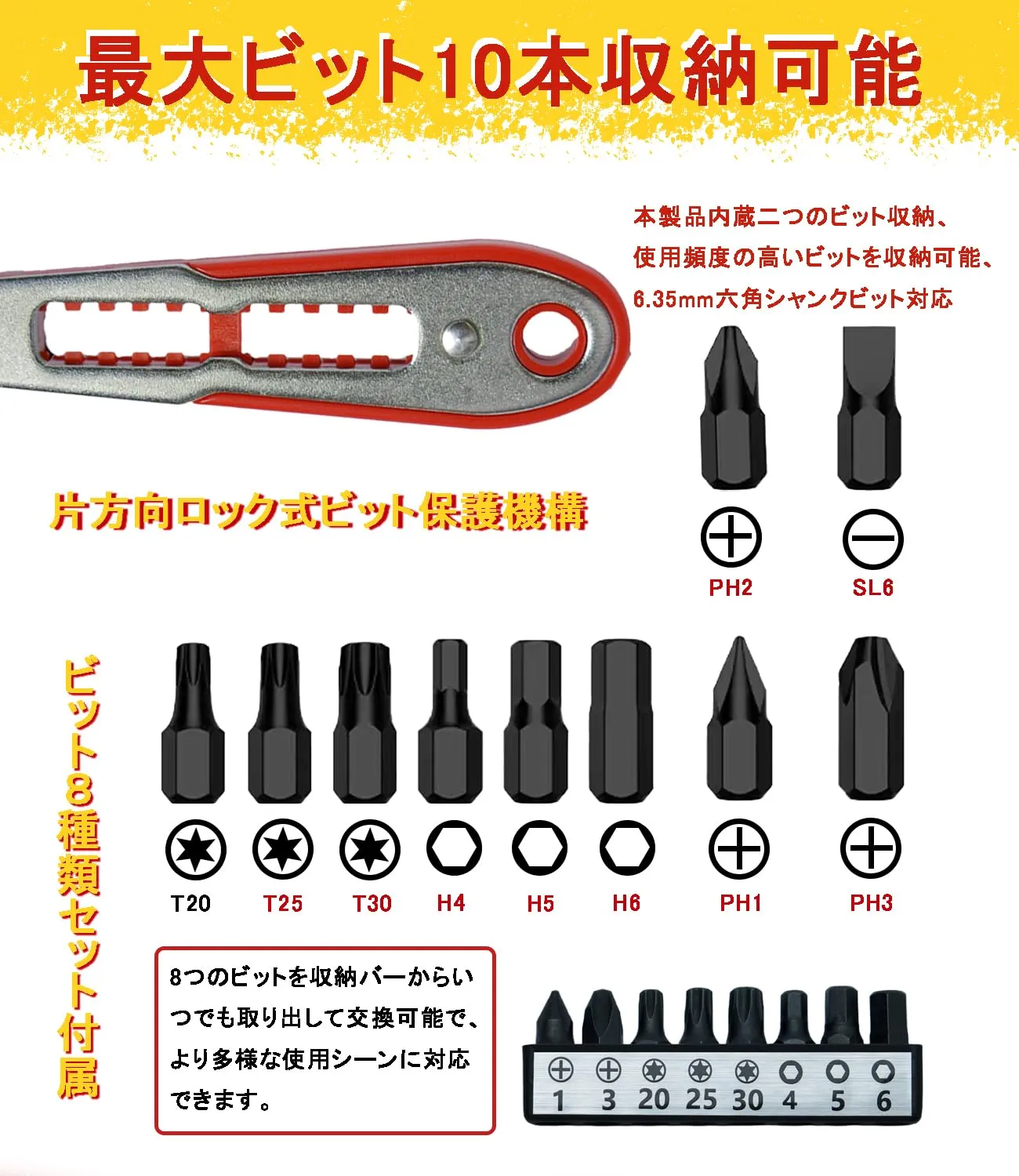 最大ビット10本収納可能

本製品内蔵二つのビット収納、使用頻度の高いビットを収納可能、6.35mm六角シャンクビット対応

片方向ロック式ビット保護機構

PH2 SL6

ビット8種類セット付属

T20 T25 T30 H4 H5 H6 PH1 PH3

8つのビットを収納バーからいつでも取り出して交換可能で、より多様な使用シーンに対応できます。

1 3 20 25 30 4 5 6