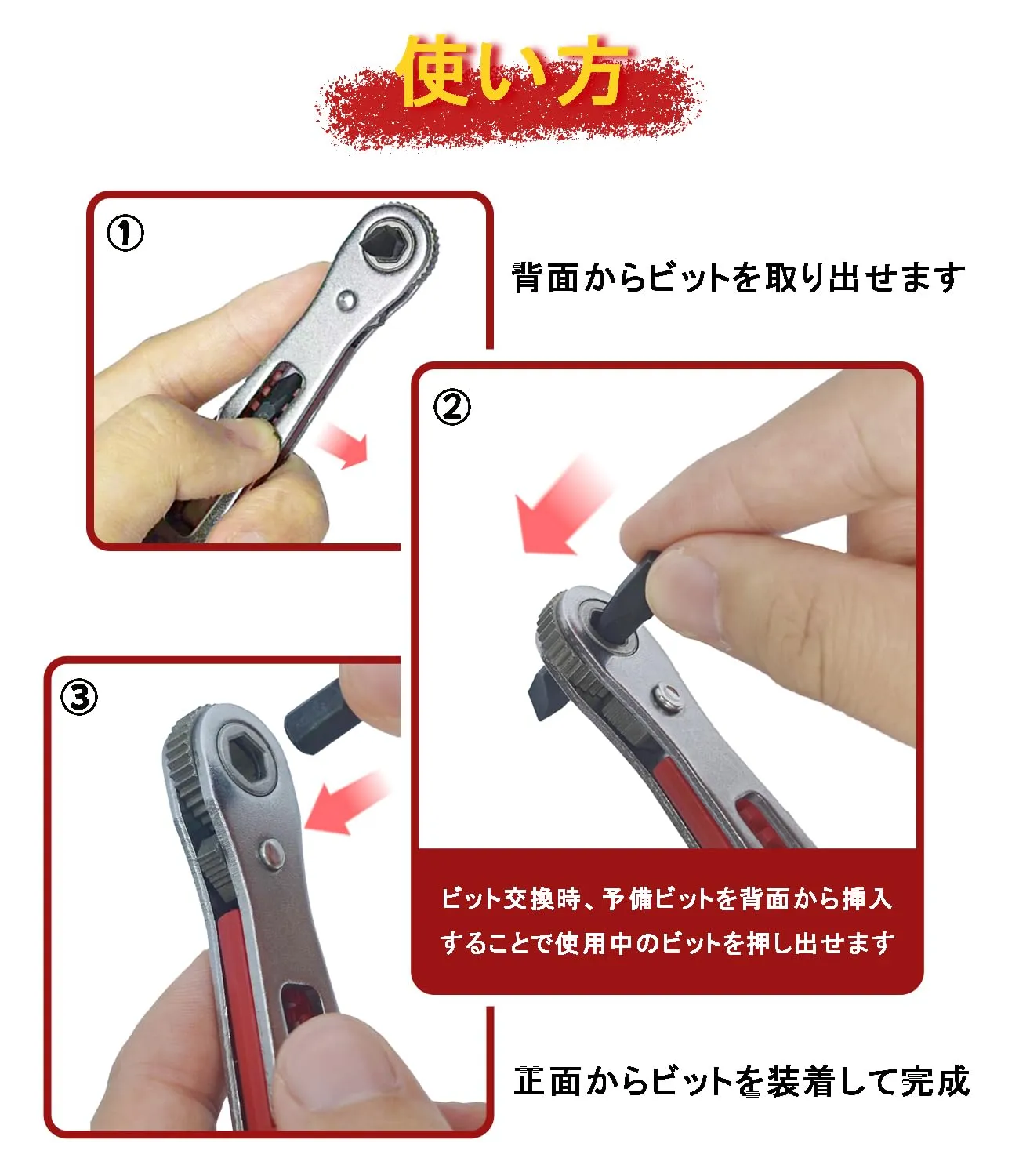 使い方

①

背面からビットを取り出せます

②

ビット交換時、予備ビットを背面から挿入することで使用中のビットを押し出せます

③

正面からビットを装着して完成