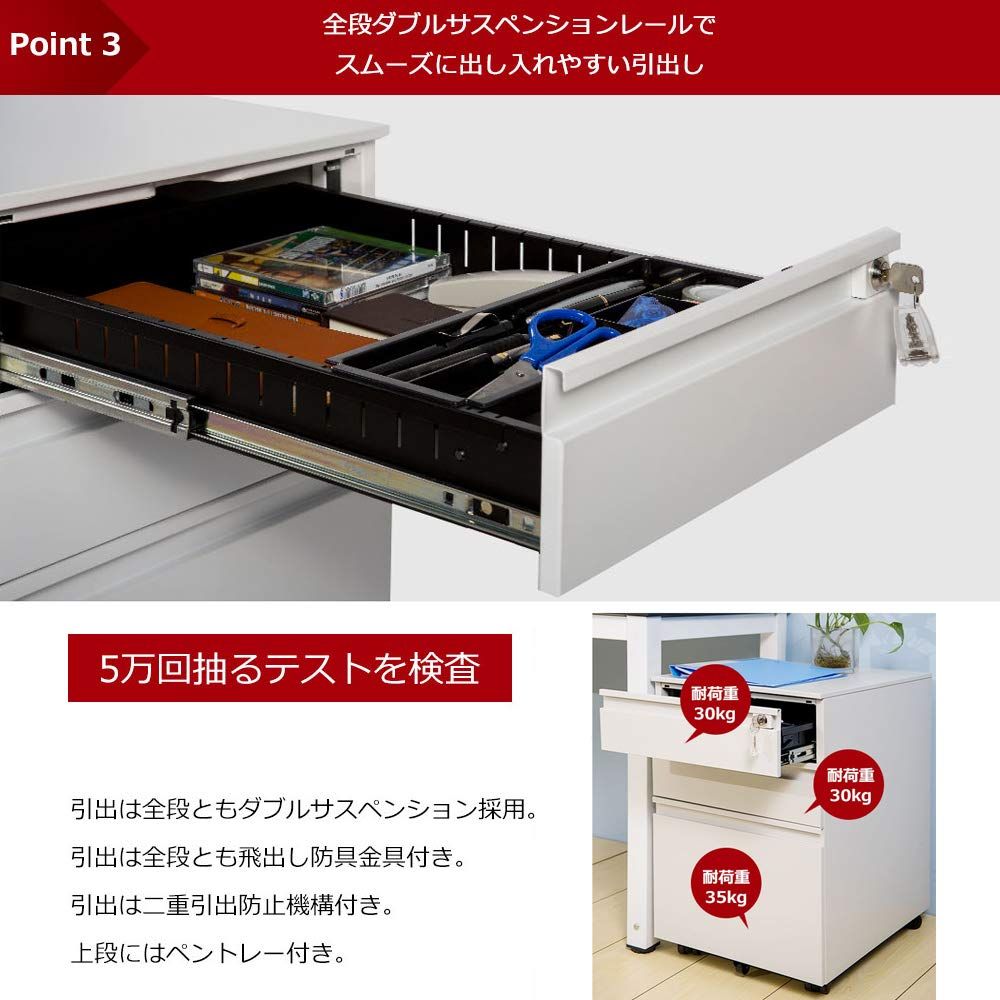 Point 3

全段ダブルサスペンションレールで
スムーズに出し入れやすい引出し

5万回抽るテストを検査

引出は全段ともダブルサスペンション採用。
引出は全段とも飛出し防具金具付き。
引出は二重引出防止機構付き。
上段にはペントレー付き。

耐荷重
30kg

耐荷重
30kg

耐荷重
35kg