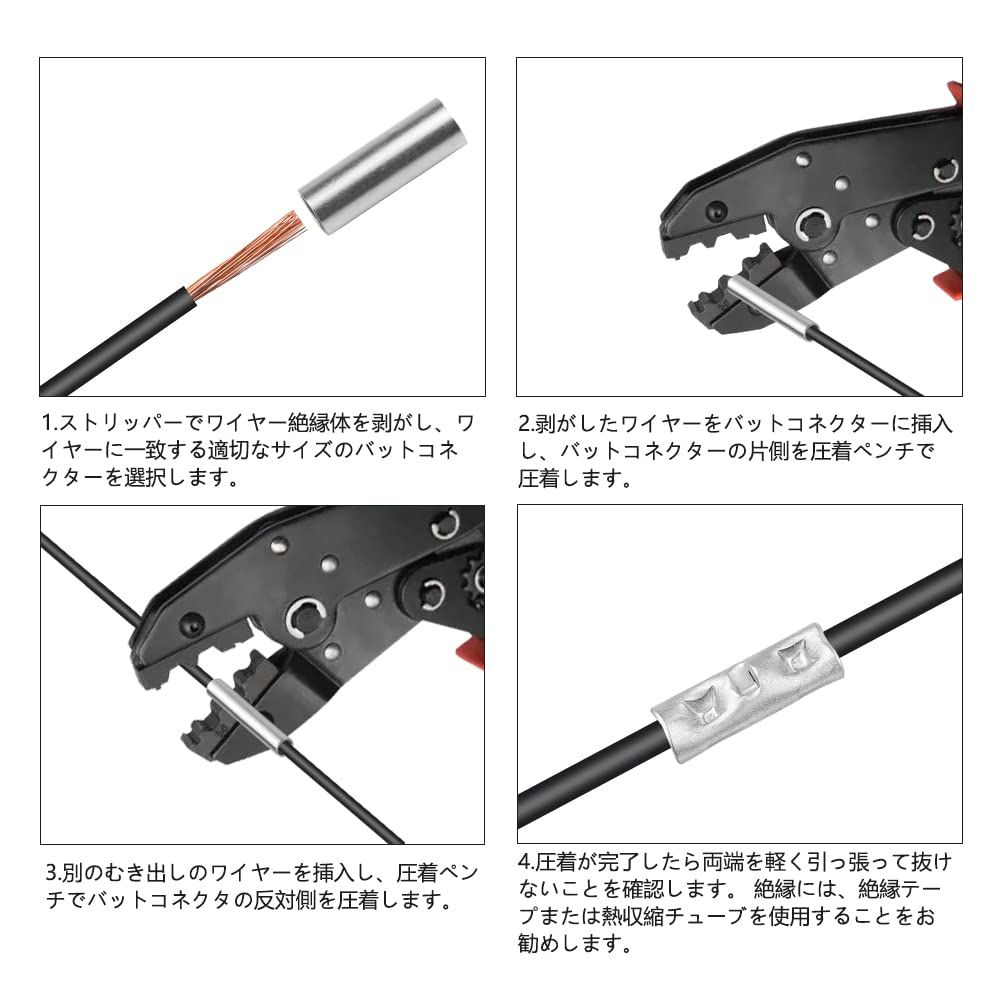 1.ストリッパーでワイヤー絶縁体を剥がし、ワイヤーに一致する適切なサイズのバットコネクターを選択します。

2.剥がしたワイヤーをバットコネクターに挿入し、バットコネクターの片側を圧着ペンチで圧着します。

3.別のむき出しのワイヤーを挿入し、圧着ペンチでバットコネクタの反対側を圧着します。

4.圧着が完了したら両端を軽く引っ張って抜けないことを確認します。 絶縁には、絶縁テープまたは熱収縮チューブを使用することをお勧めします。