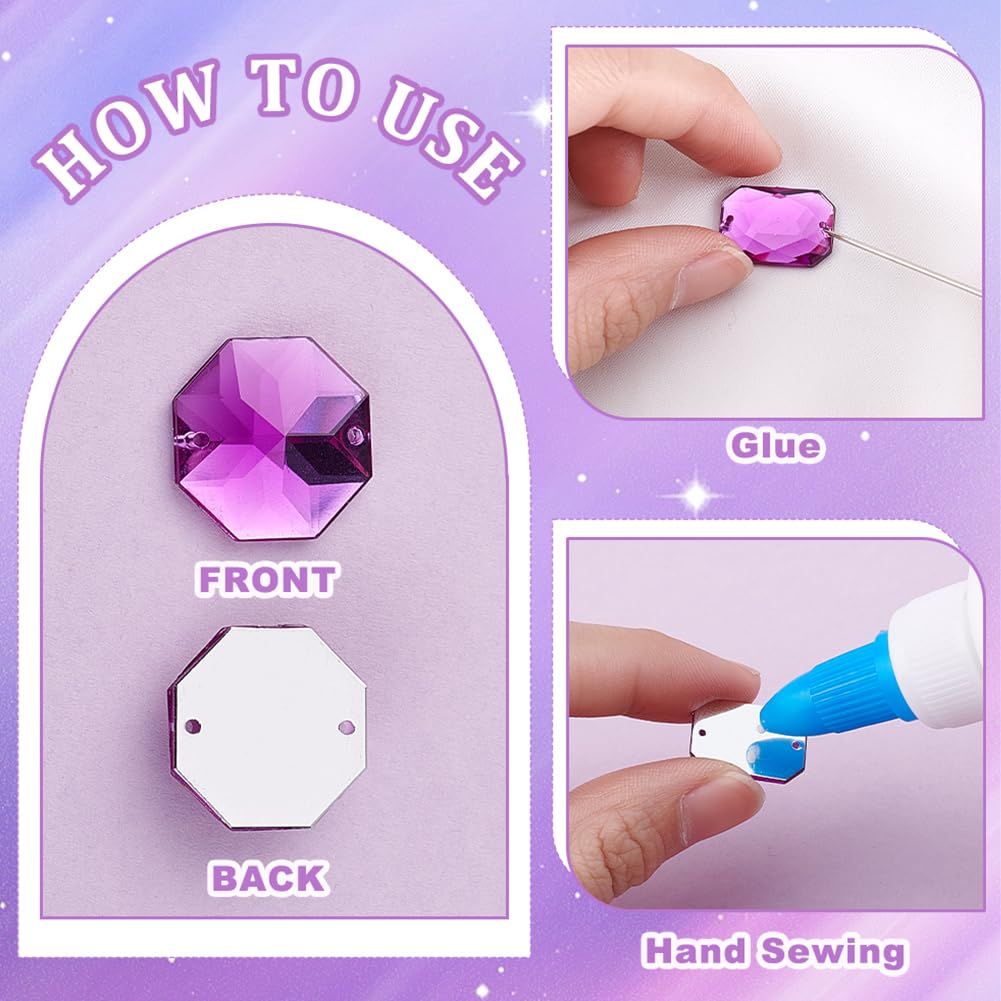 HOW TO USE

FRONT

BACK

Glue

Hand Sewing