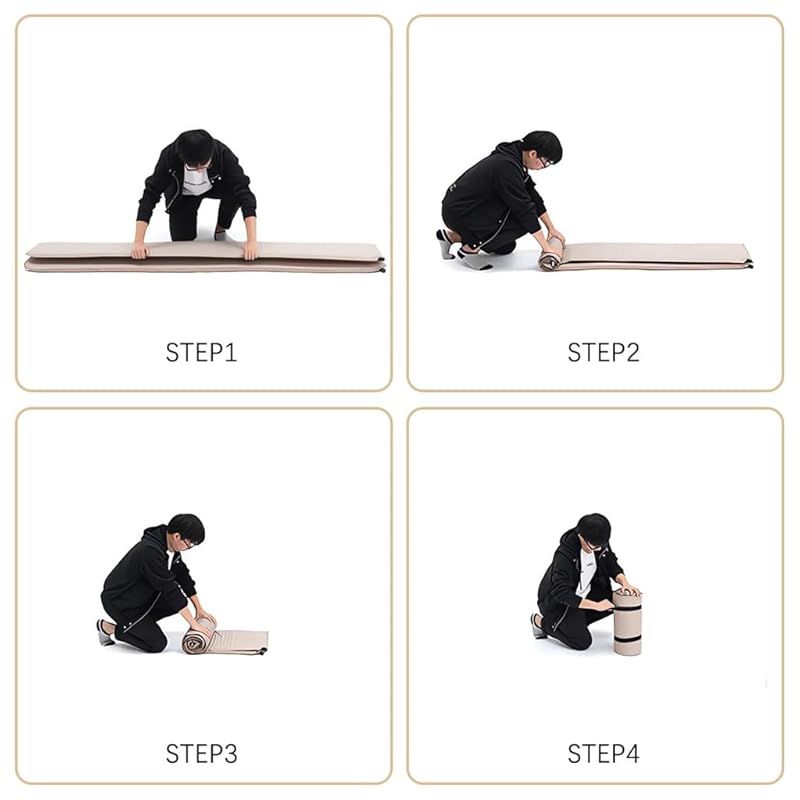 STEP1

STEP2

STEP3

STEP4