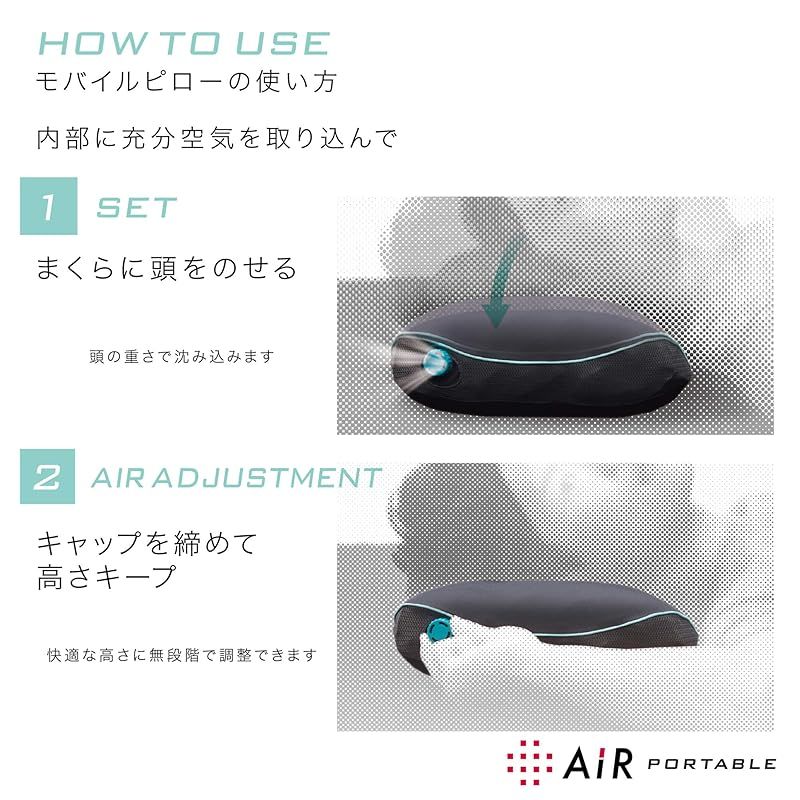 HOW TO USE
モバイルピローの使い方

内部に充分空気を取り込んで

1 SET

まくらに頭をのせる

頭の重さで沈み込みます

2 AIR ADJUSTMENT

キャップを締めて
高さキープ

快適な高さに無段階で調整できます

AiR PORTABLE