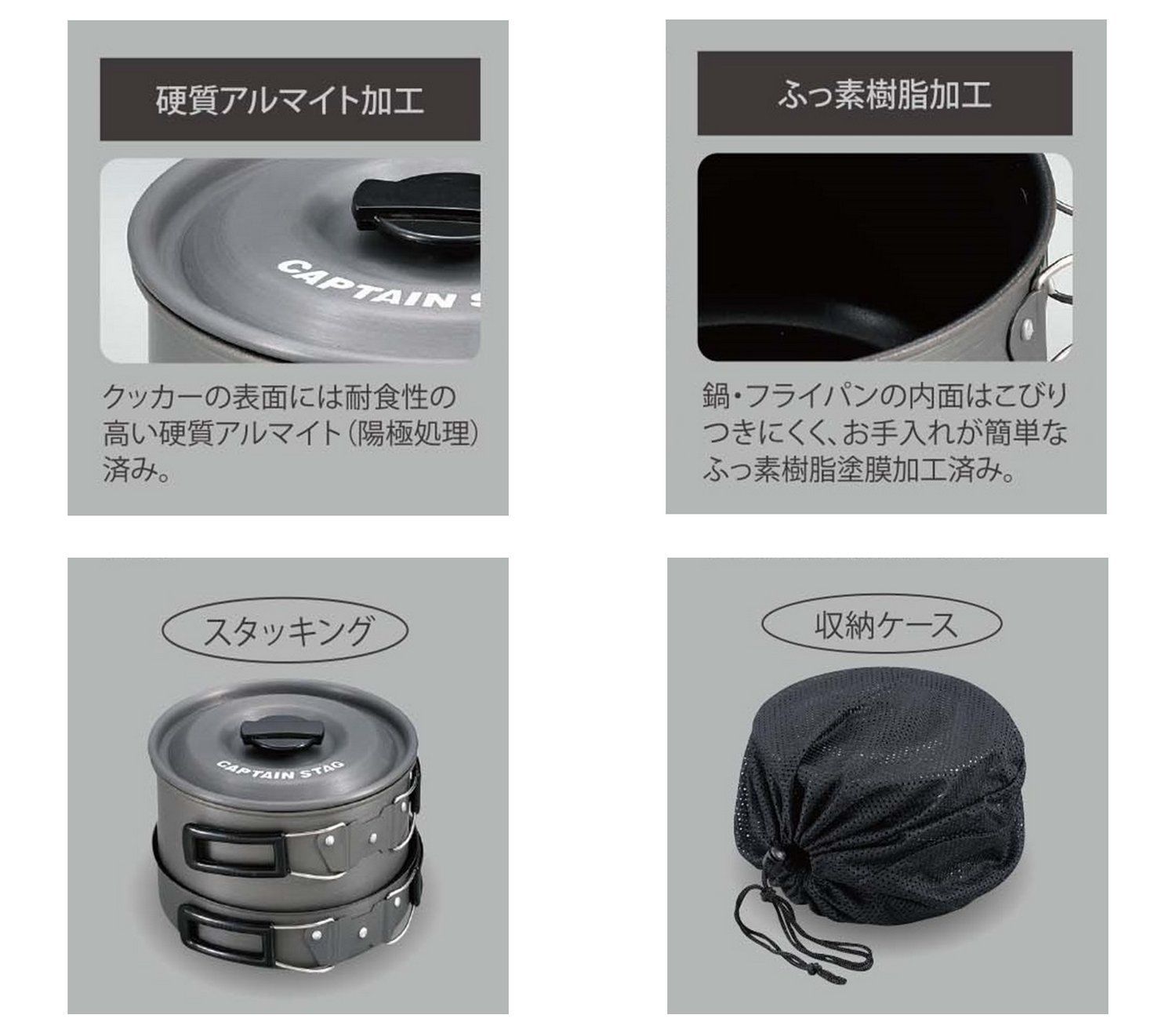 硬質アルマイト加工

CAPTAIN ST

クッカーの表面には耐食性の高い硬質アルマイト(陽極処理)済み。

ふっ素樹脂加工

鍋・フライパンの内面はこびりつきにくく、お手入れが簡単なふっ素樹脂塗膜加工済み。

スタッキング

CAPTAIN STAG

収納ケース