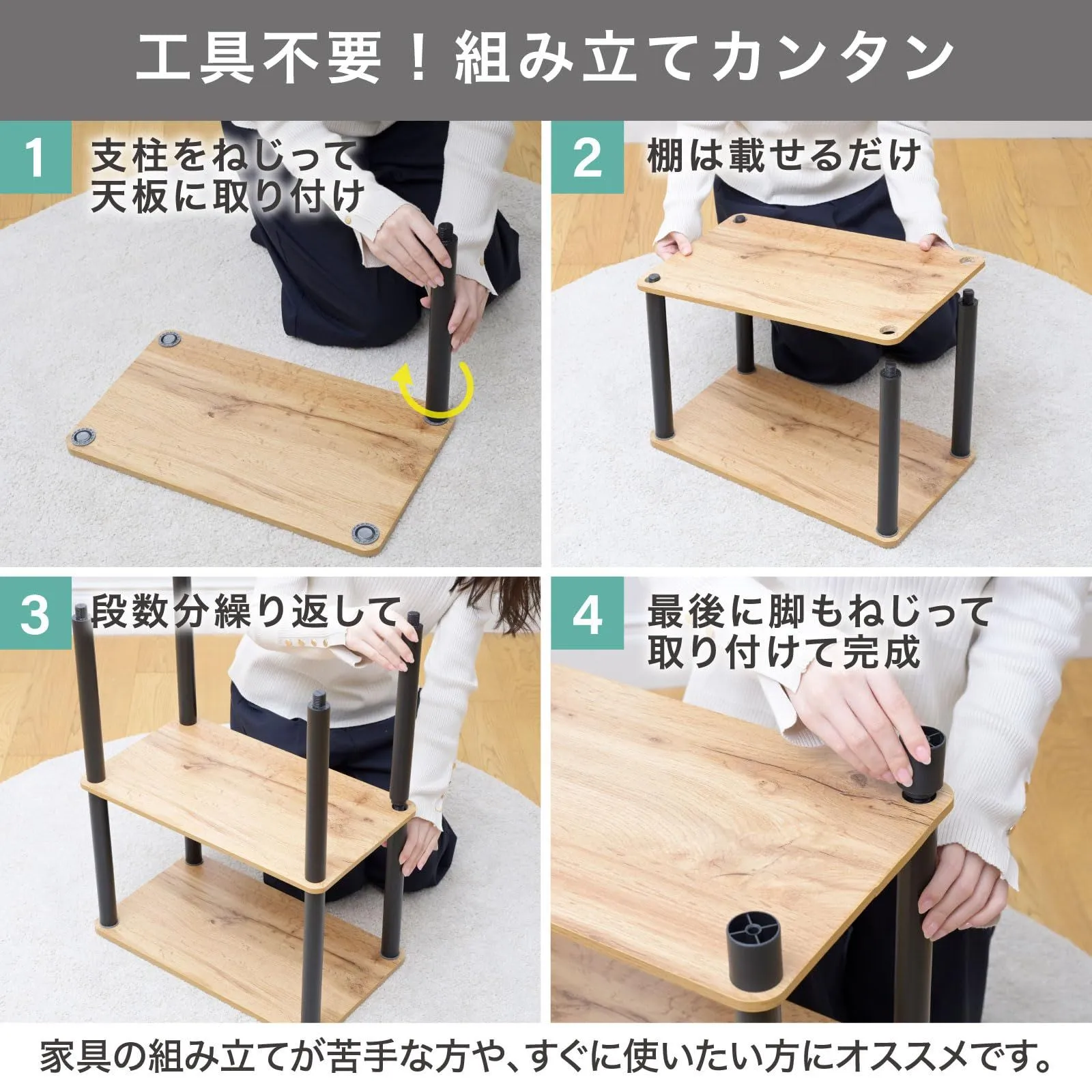 工具不要！組み立てカンタン

1 支柱をねじって天板に取り付け

2 棚は載せるだけ

3 段数分繰り返して

4 最後に脚もねじって取り付けて完成

家具の組み立てが苦手な方や、すぐに使いたい方にオススメです。