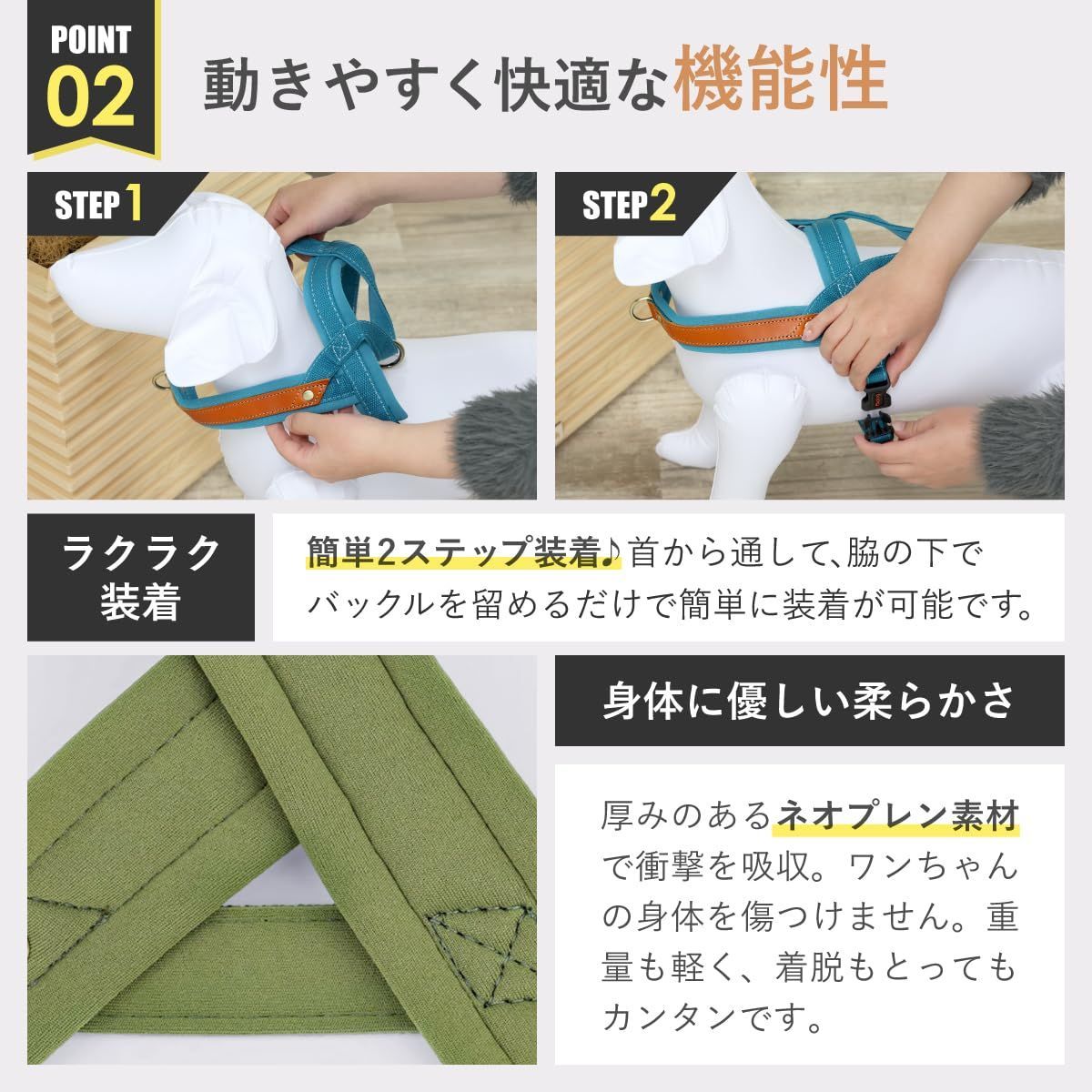 POINT 02

動きやすく快適な機能性

STEP 1

STEP 2

ラクラク装着

簡単2ステップ装着♪首から通して、脇の下でバックルを留めるだけで簡単に装着が可能です。

身体に優しい柔らかさ

厚みのあるネオプレン素材で衝撃を吸収。ワンちゃんの身体を傷つけません。重量も軽く、着脱もとってもカンタンです。