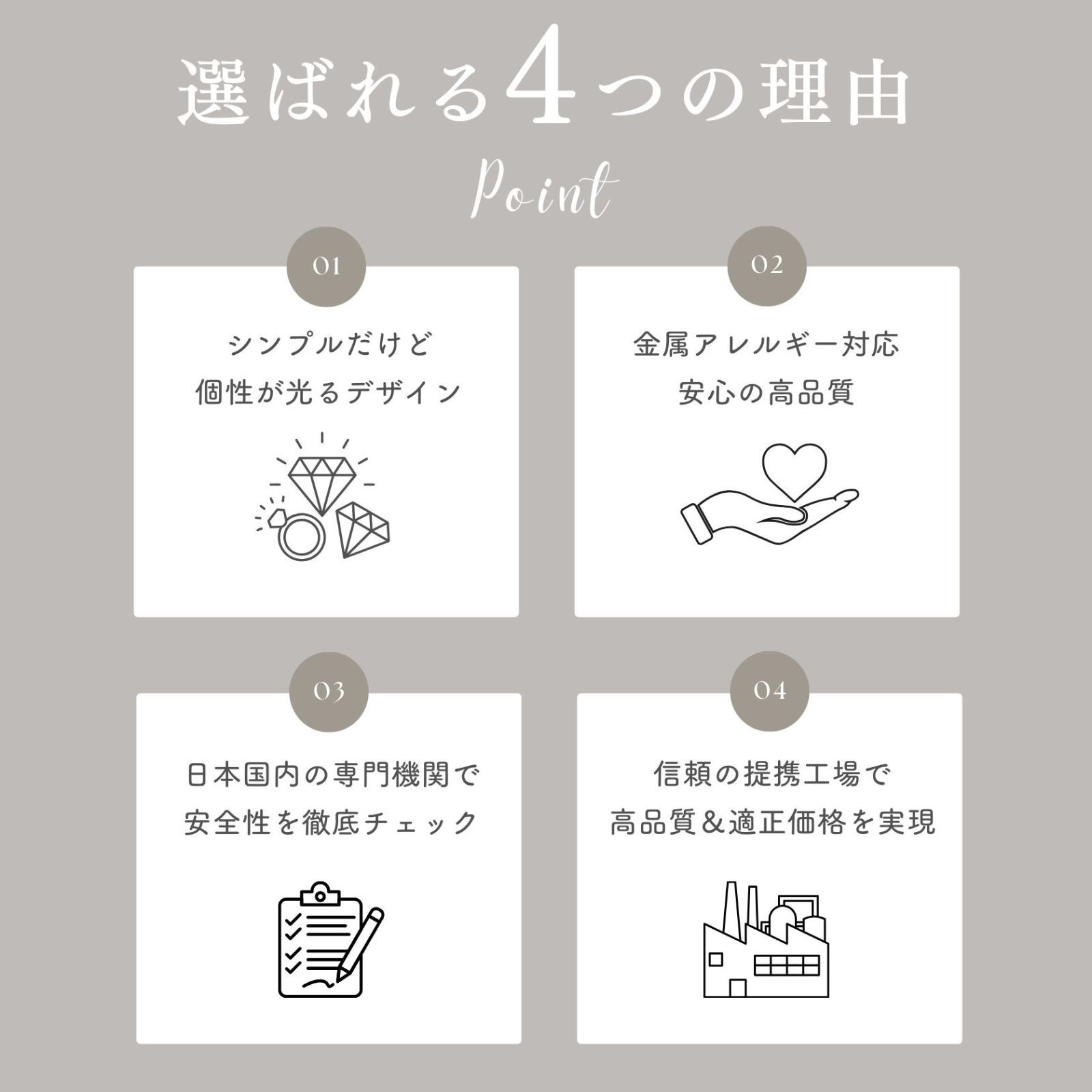 選ばれる4つの理由

Point

01

シンプルだけど
個性が光るデザイン

02

金属アレルギー対応
安心の高品質

03

日本国内の専門機関で
安全性を徹底チェック

04

信頼の提携工場で
高品質&適正価格を実現