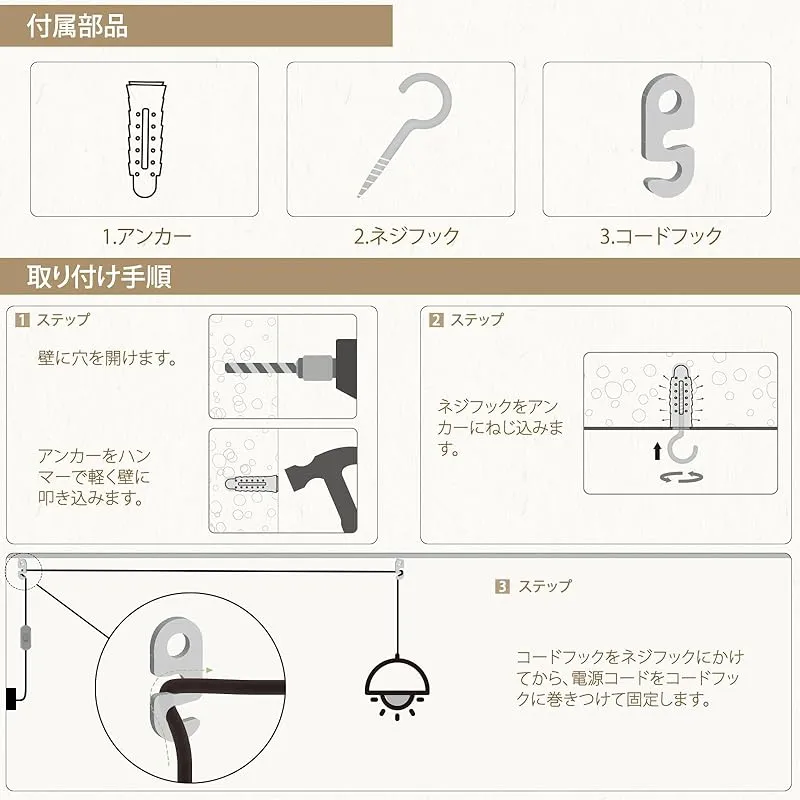 付属部品

1.アンカー

2.ネジフック

3.コードフック

取り付け手順

1 ステップ

壁に穴を開けます。

アンカーをハンマーで軽く壁に叩き込みます。

2 ステップ

ネジフックをアンカーにねじ込みます。

3 ステップ

コードフックをネジフックにかけてから、電源コードをコードフックに巻きつけて固定します。